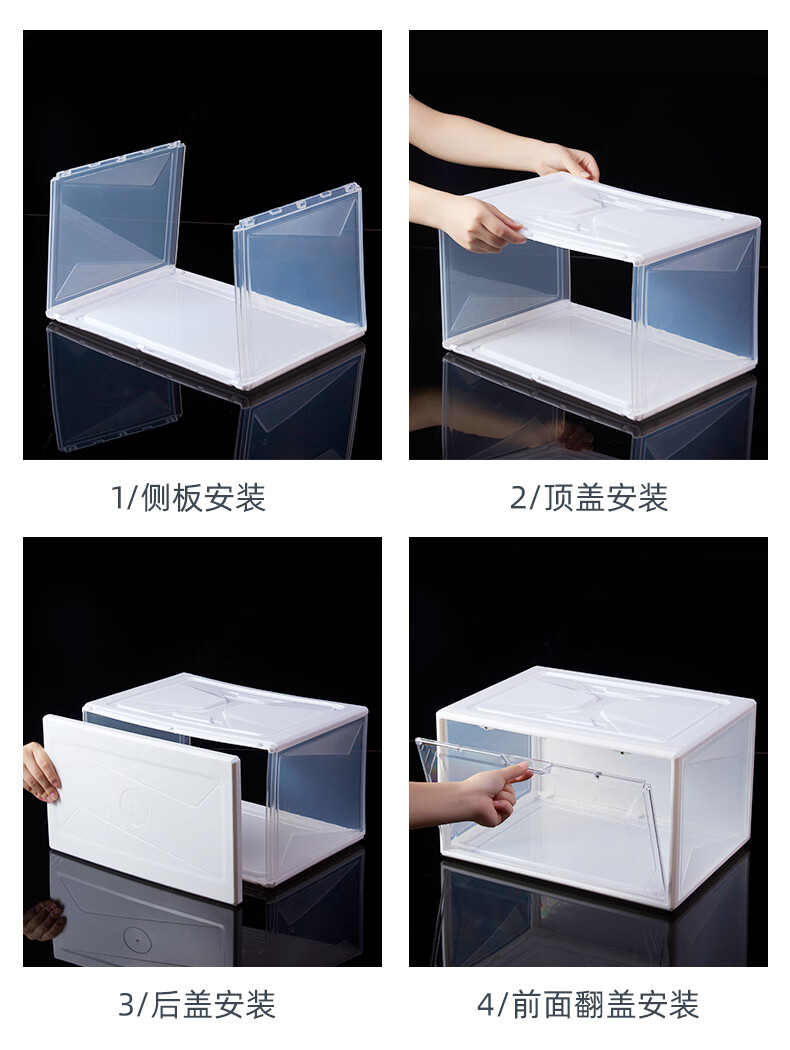 1/侧板安装

2/顶盖安装

3/后盖安装

4/前面翻盖安装