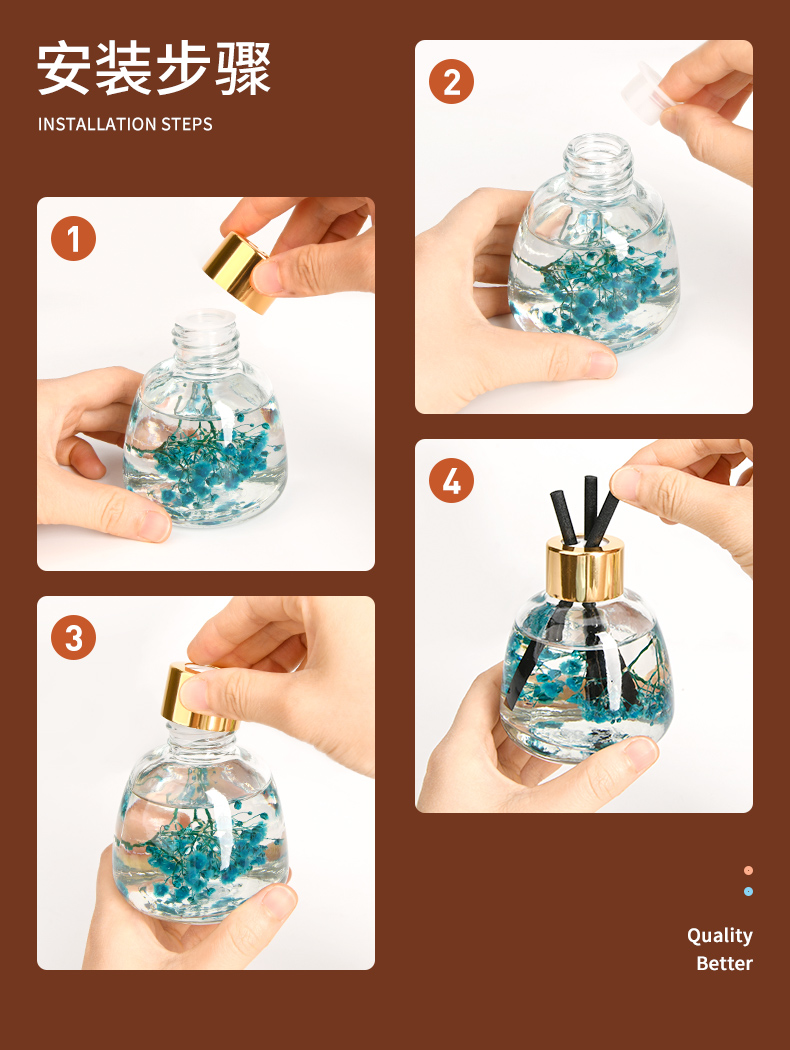 安装步骤
INSTALLATION STEPS

1

2

3

4

Quality
Better