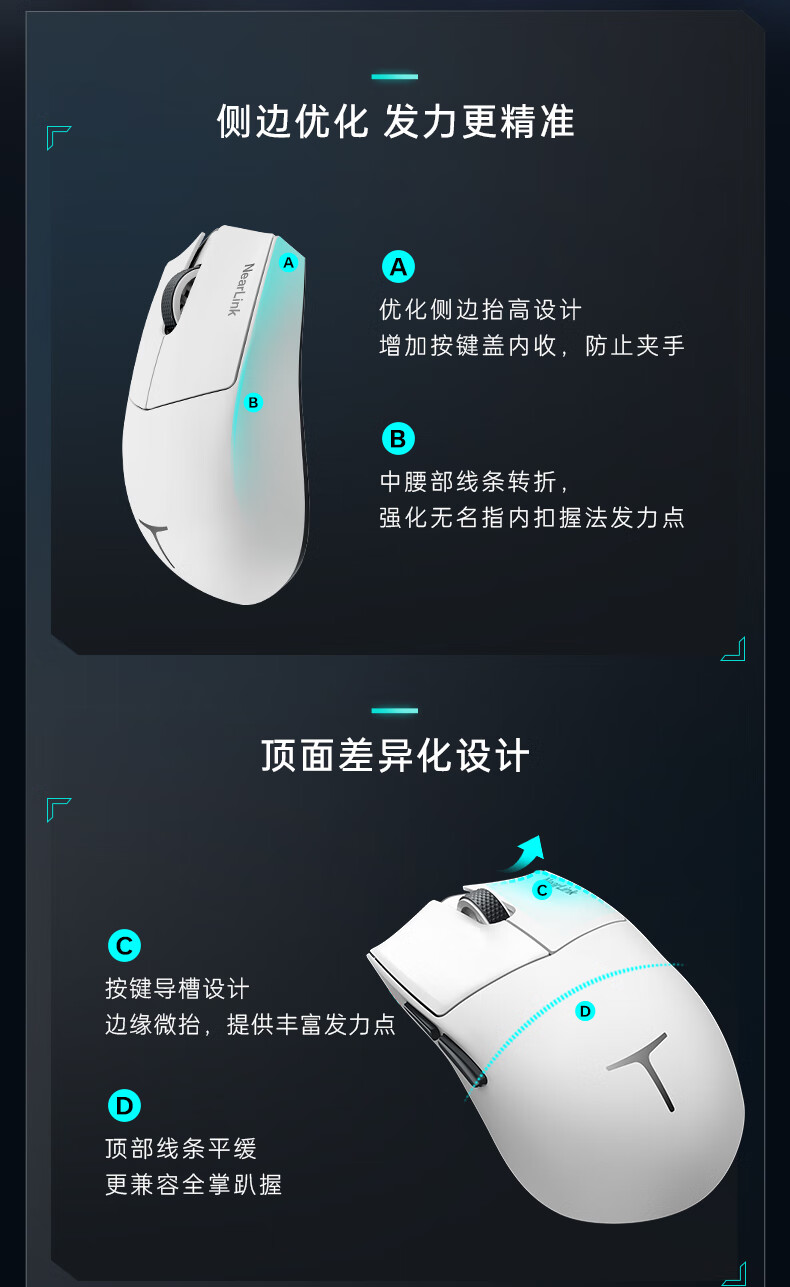 侧边优化 发力更精准

NearLink

A

B

A
优化侧边抬高设计
增加按键盖内收，防止夹手

B
中腰部线条转折，
强化无名指内扣握法发力点

顶面差异化设计

C

D

C
按键导槽设计
边缘微抬，提供丰富发力点

D
顶部线条平缓
更兼容全掌趴握