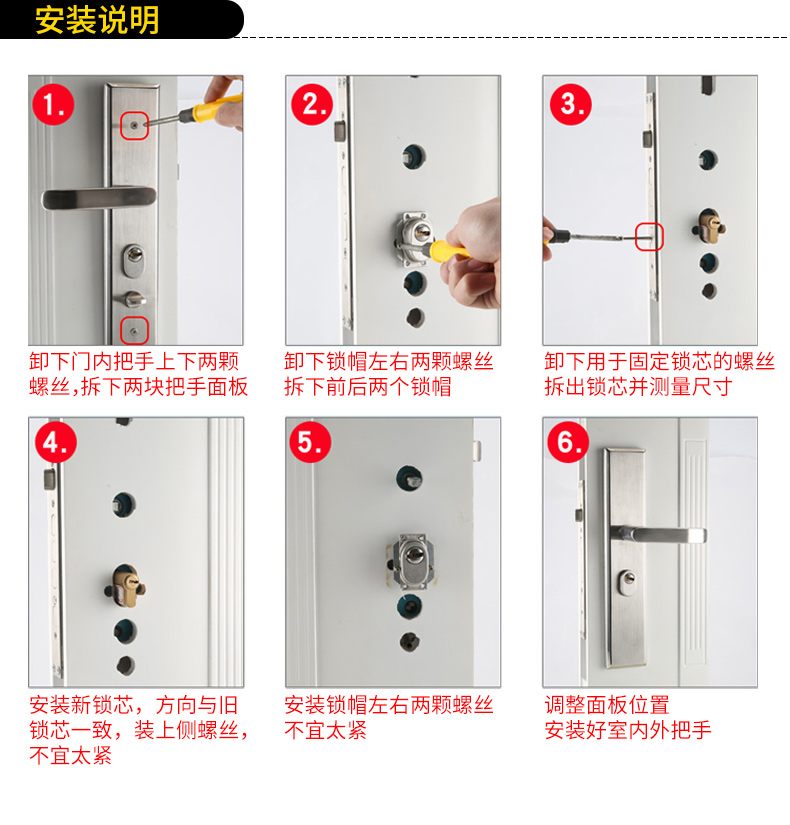 安装说明

1.

卸下门内把手上下两颗螺丝,拆下两块把手面板

2.

卸下锁帽左右两颗螺丝
拆下前后两个锁帽

3.

卸下用于固定锁芯的螺丝
拆出锁芯并测量尺寸

4.

安装新锁芯，方向与旧锁芯一致，装上侧螺丝，不宜太紧

5.

安装锁帽左右两颗螺丝
不宜太紧

6.

调整面板位置
安装好室内外把手