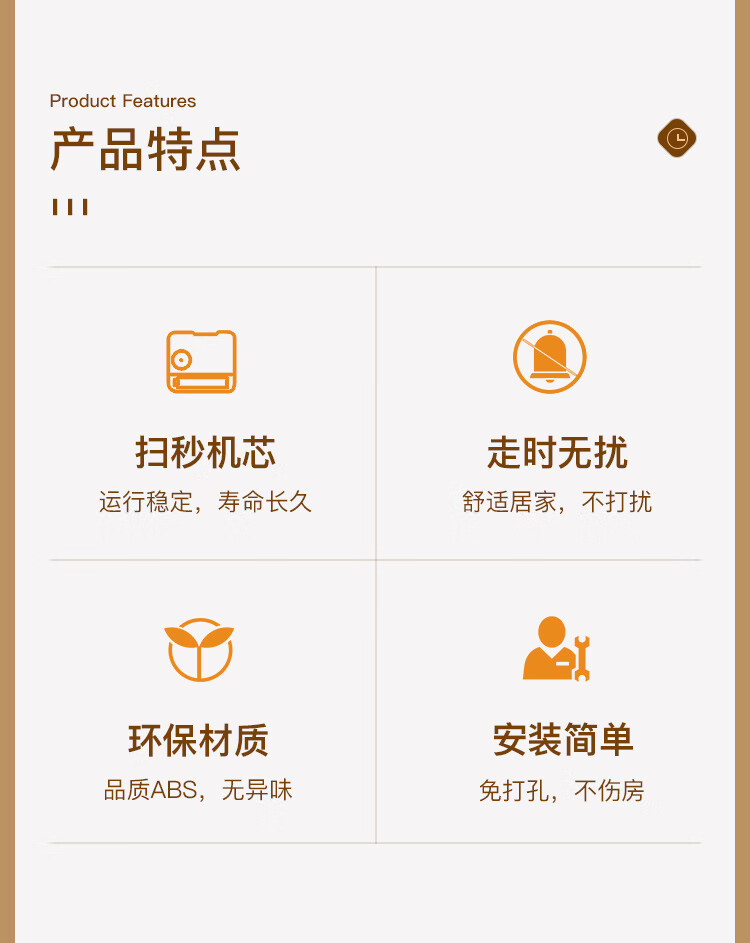 Product Features
产品特点

扫秒机芯
运行稳定，寿命长久

走时无扰
舒适居家，不打扰

环保材质
品质ABS，无异味

安装简单
免打孔，不伤房