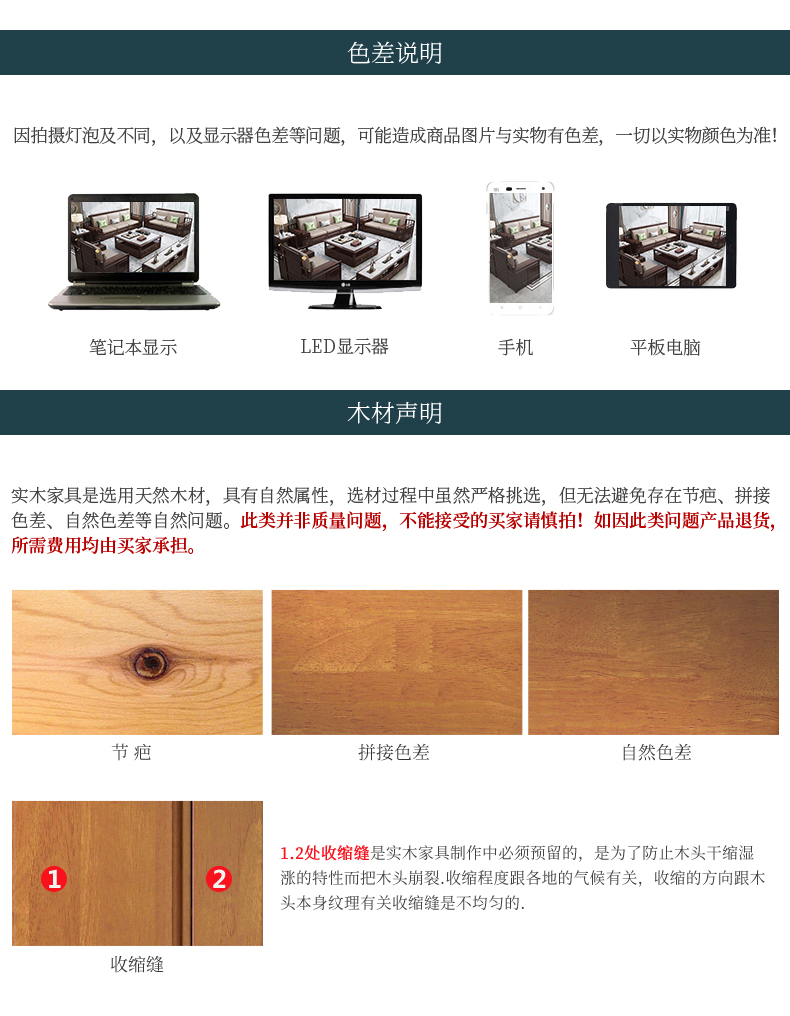 色差说明

因拍摄灯泡及不同，以及显示器色差等问题，可能造成商品图片与实物有色差，一切以实物颜色为准!

笔记本显示

LED显示器

手机

平板电脑

木材声明

实木家具是选用天然木材，具有自然属性，选材过程中虽然严格挑选，但无法避免存在节疤、拼接色差、自然色差等自然问题。此类并非质量问题，不能接受的买家请慎拍！如因此类问题产品退货，所需费用均由买家承担。

节 疤

拼接色差

自然色差

1

2

收缩缝

1.2处收缩缝是实木家具制作中必须预留的，是为了防止木头干缩湿涨的特性而把木头崩裂.收缩程度跟各地的气候有关，收缩的方向跟木头本身纹理有关收缩缝是不均匀的.