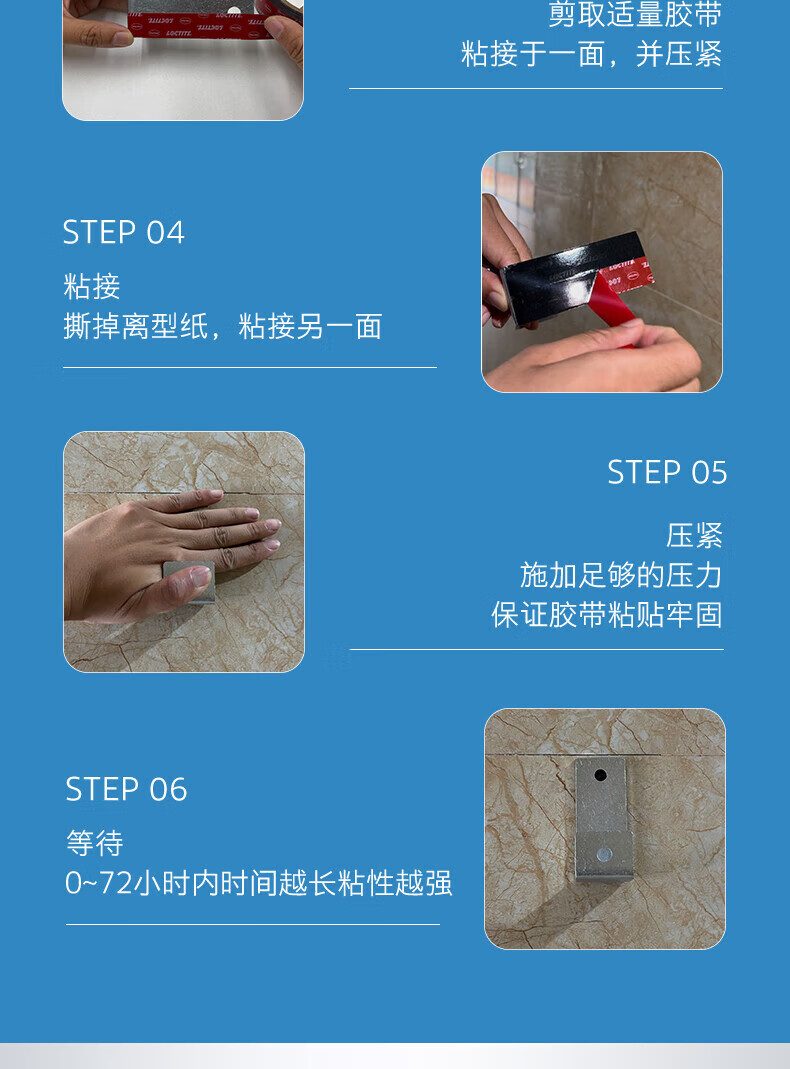 LOCTITE

剪取适量胶带
粘接于一面，并压紧

STEP 04

粘接
撕掉离型纸，粘接另一面

LOCTITE

STEP 05

压紧
施加足够的压力
保证胶带粘贴牢固

STEP 06

等待
0~72小时内时间越长粘性越强