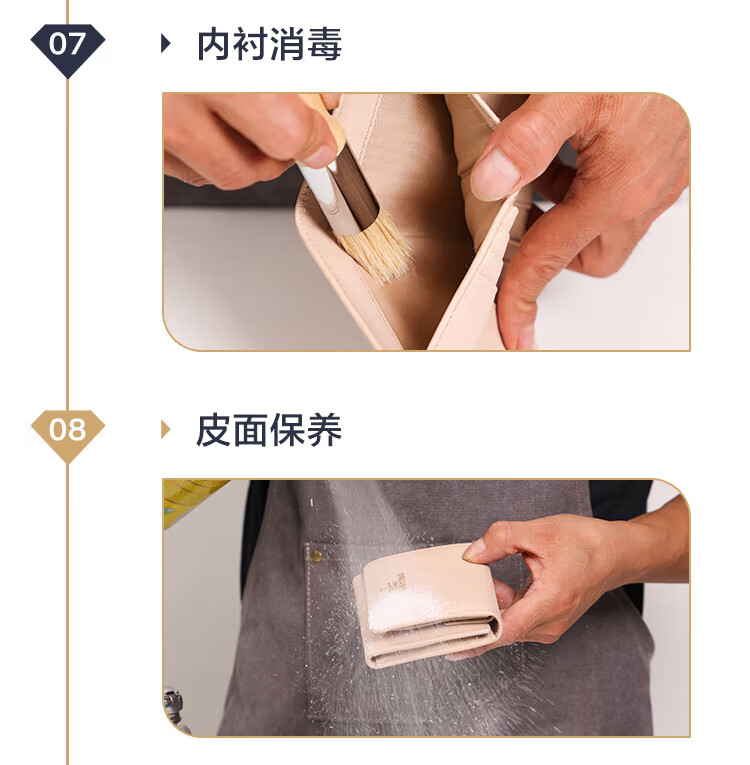 07

内衬消毒

08

皮面保养