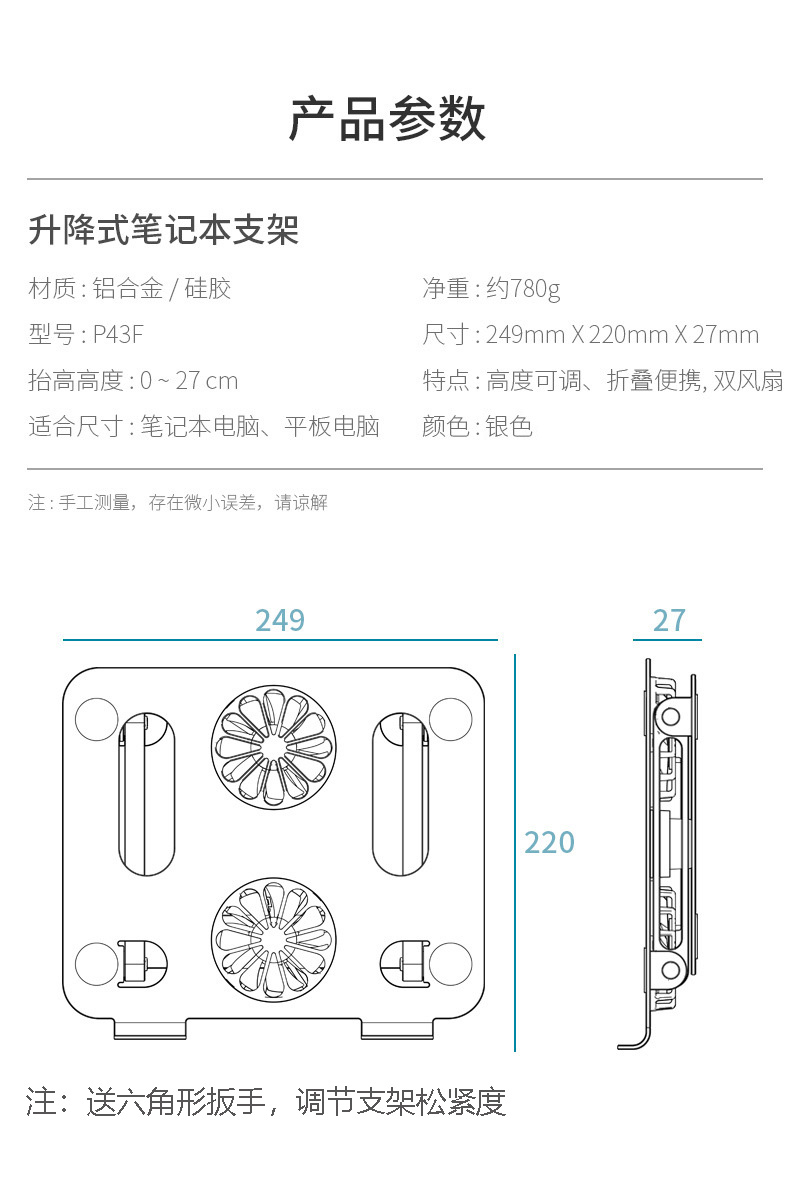 产品参数

升降式笔记本支架

材质 : 铝合金 / 硅胶

型号 : P43F

抬高高度 : 0 ~ 27 cm

适合尺寸 : 笔记本电脑、平板电脑

净重 : 约780g

尺寸 : 249mm X 220mm X 27mm

特点 : 高度可调、折叠便携, 双风扇

颜色 : 银色

注 : 手工测量，存在微小误差，请谅解

249

27

220

注：送六角形扳手，调节支架松紧度