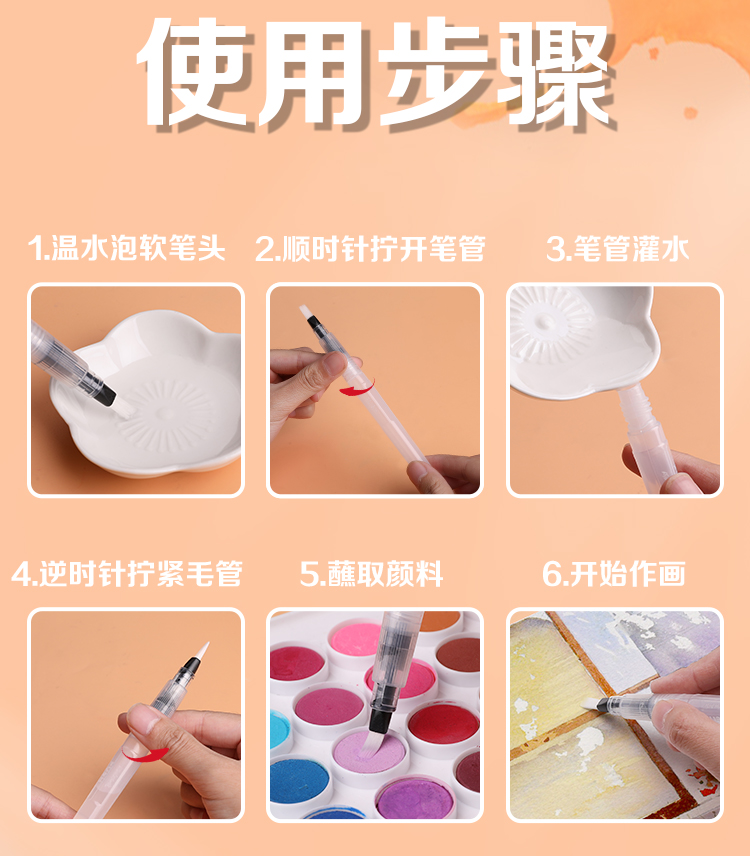 使用步骤

1.温水泡软笔头

2.顺时针拧开笔管

3.笔管灌水

4.逆时针拧紧毛管

5.蘸取颜料

6.开始作画