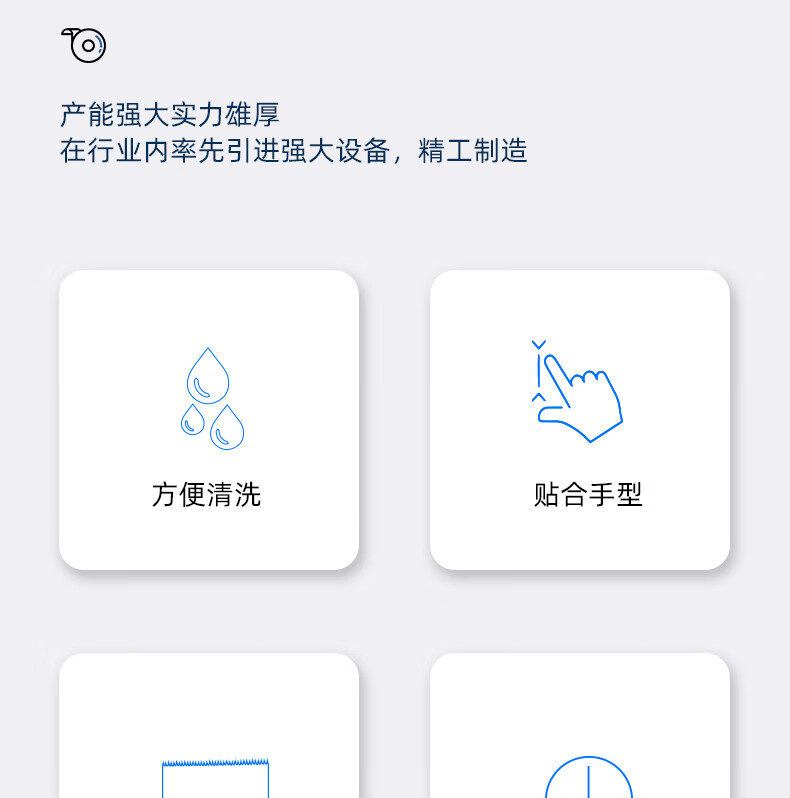 产能强大实力雄厚
在行业内率先引进强大设备，精工制造

方便清洗

贴合手型