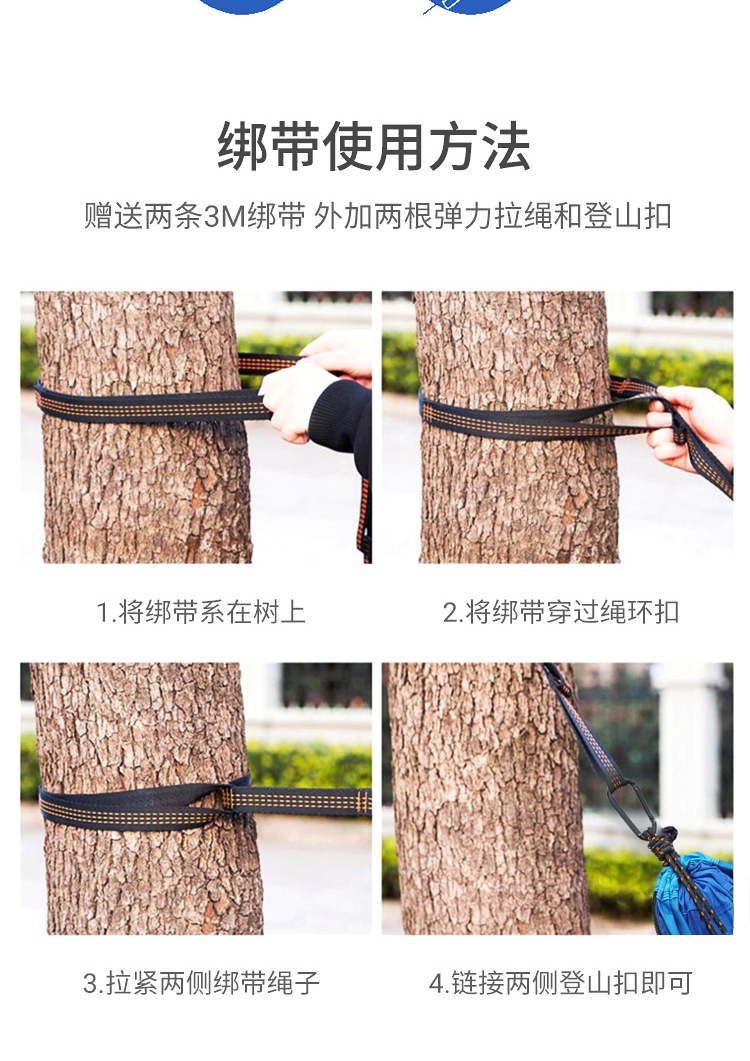 绑带使用方法

赠送两条3M绑带 外加两根弹力拉绳和登山扣

1.将绑带系在树上

2.将绑带穿过绳环扣

3.拉紧两侧绑带绳子

4.链接两侧登山扣即可