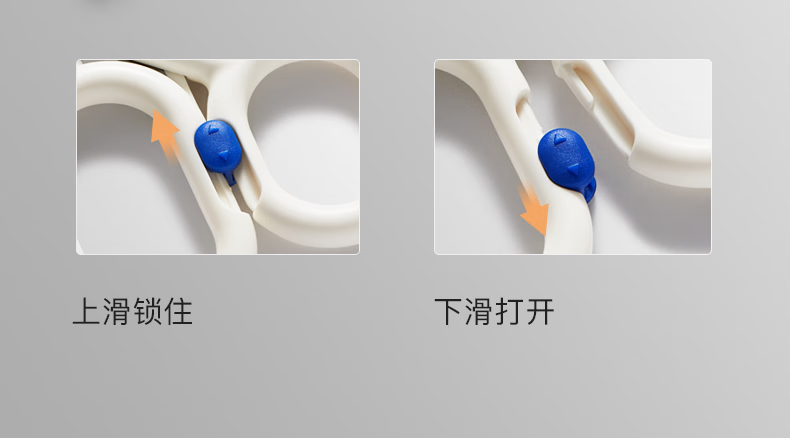 上滑锁住

下滑打开