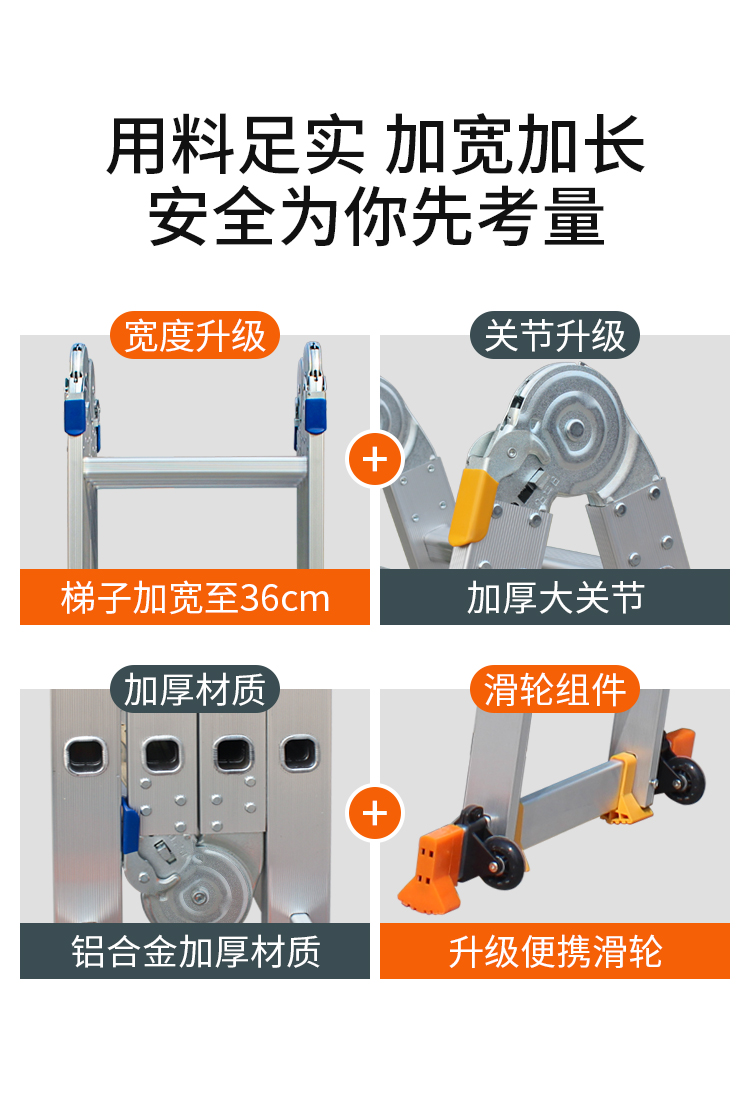 用料足实 加宽加长
安全为你先考量

宽度升级

梯子加宽至36cm

+

关节升级

加厚大关节

加厚材质

铝合金加厚材质

+

滑轮组件

升级便携滑轮