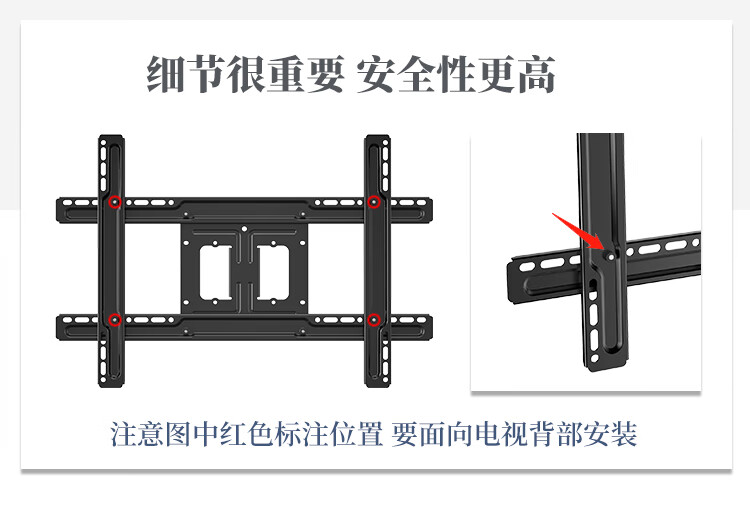 细节很重要 安全性更高

注意图中红色标注位置 要面向电视背部安装