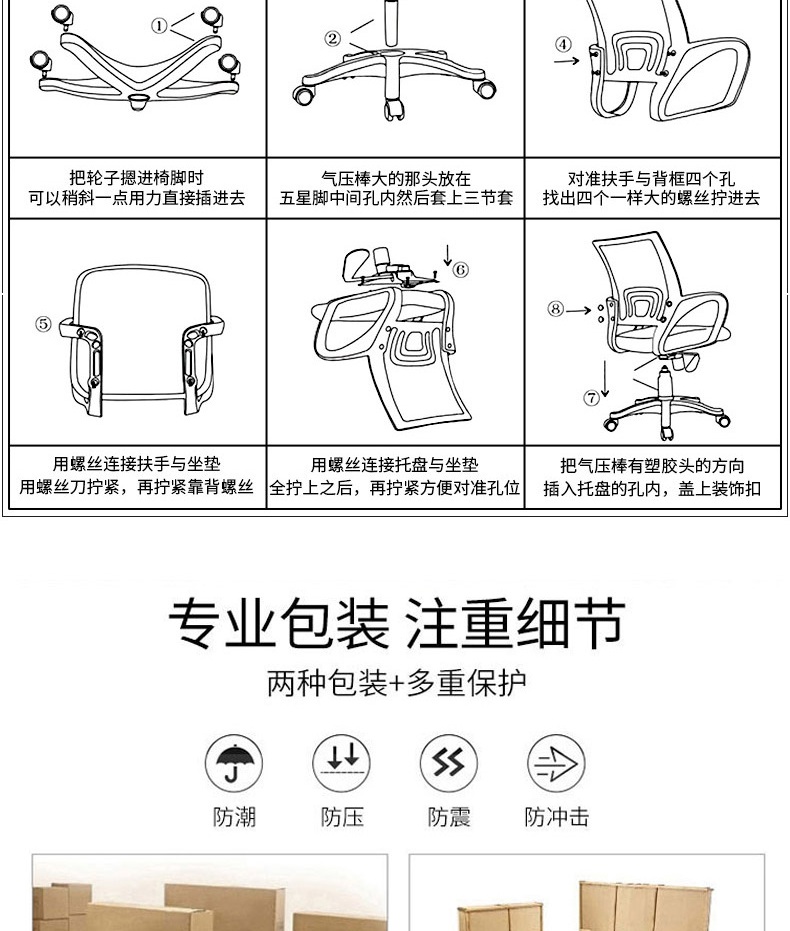 ①

②

④

把轮子摁进椅脚时
可以稍斜一点用力直接插进去

气压棒大的那头放在
五星脚中间孔内然后套上三节套

对准扶手与背框四个孔
找出四个一样大的螺丝拧进去

⑤

⑥

⑧

⑦

用螺丝连接扶手与坐垫
用螺丝刀拧紧，再拧紧靠背螺丝

用螺丝连接托盘与坐垫
全拧上之后，再拧紧方便对准孔位

把气压棒有塑胶头的方向
插入托盘的孔内，盖上装饰扣

专业包装 注重细节

两种包装+多重保护

防潮

防压

防震

防冲击