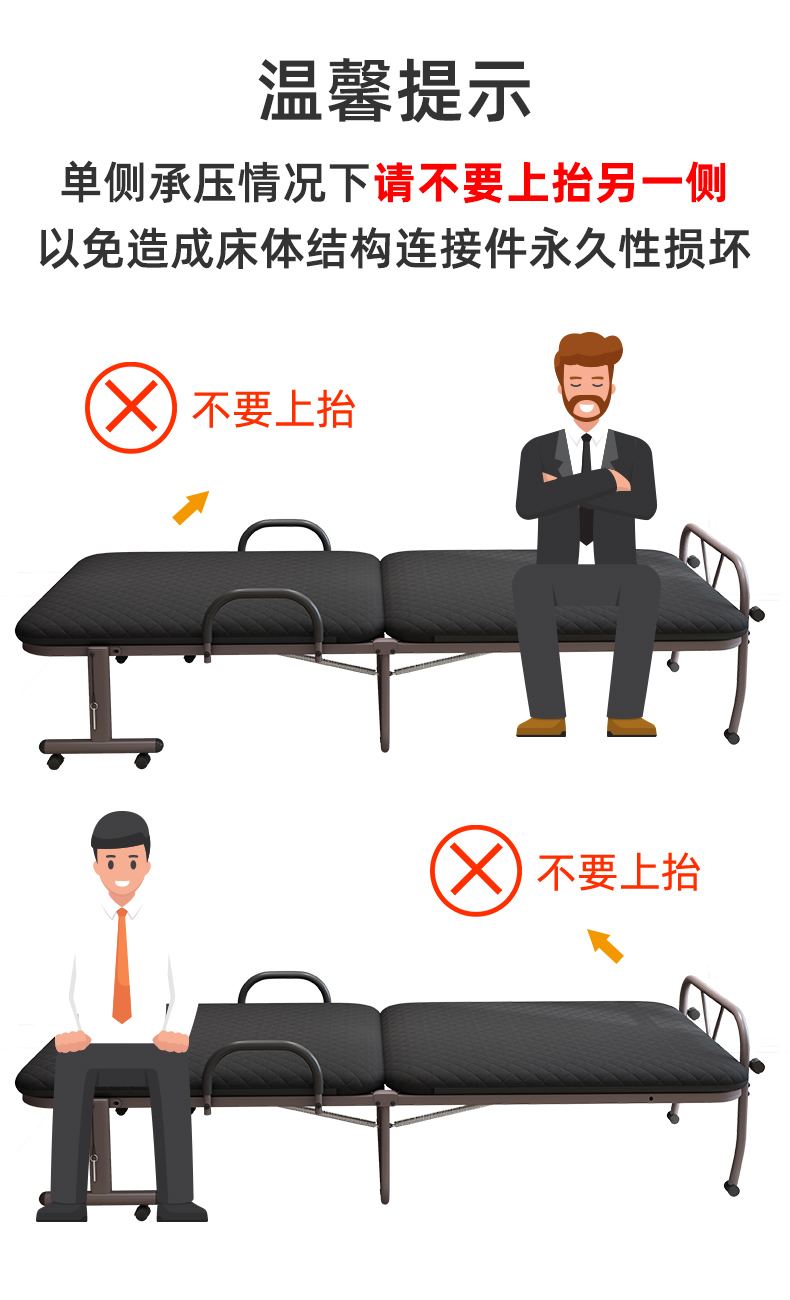 温馨提示

单侧承压情况下请不要上抬另一侧
以免造成床体结构连接件永久性损坏

不要上抬

不要上抬