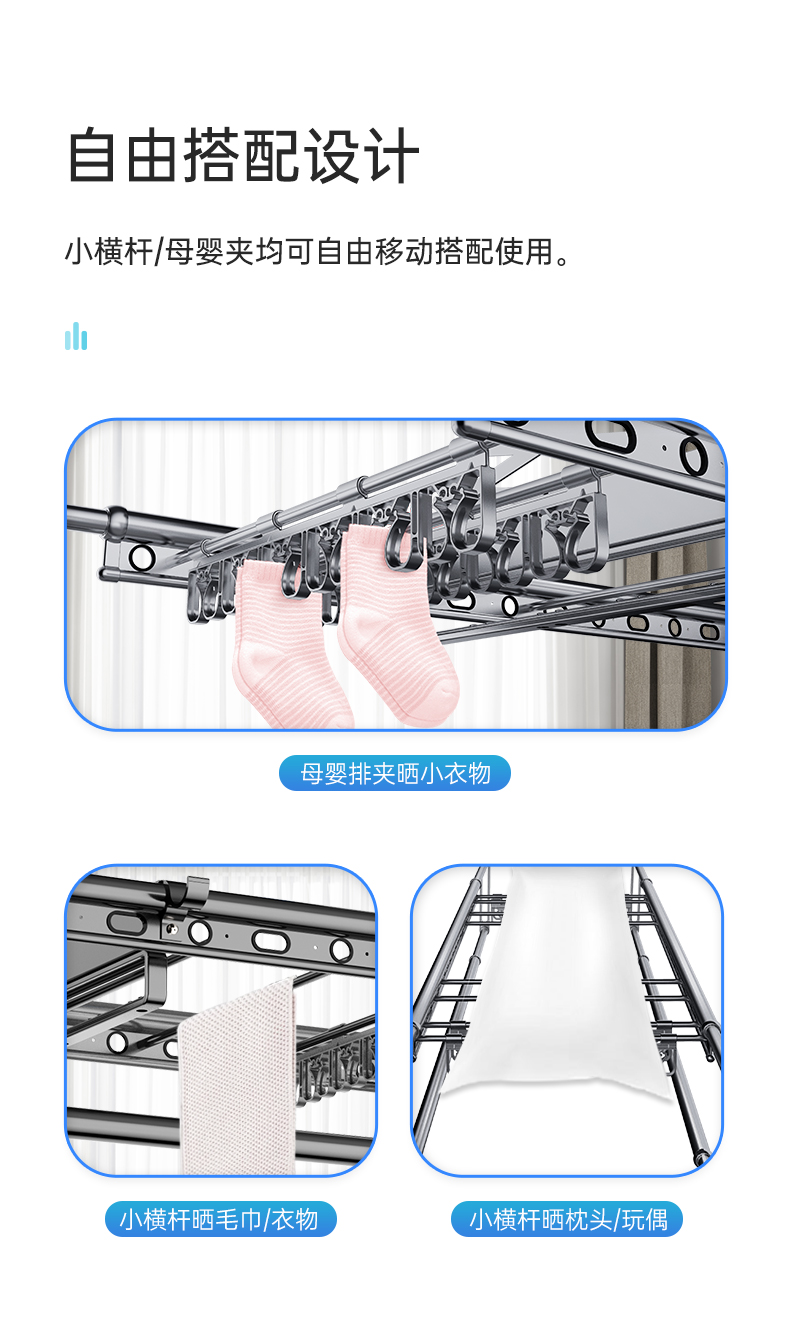 自由搭配设计

小横杆/母婴夹均可自由移动搭配使用。

母婴排夹晒小衣物

小横杆晒毛巾/衣物

小横杆晒枕头/玩偶