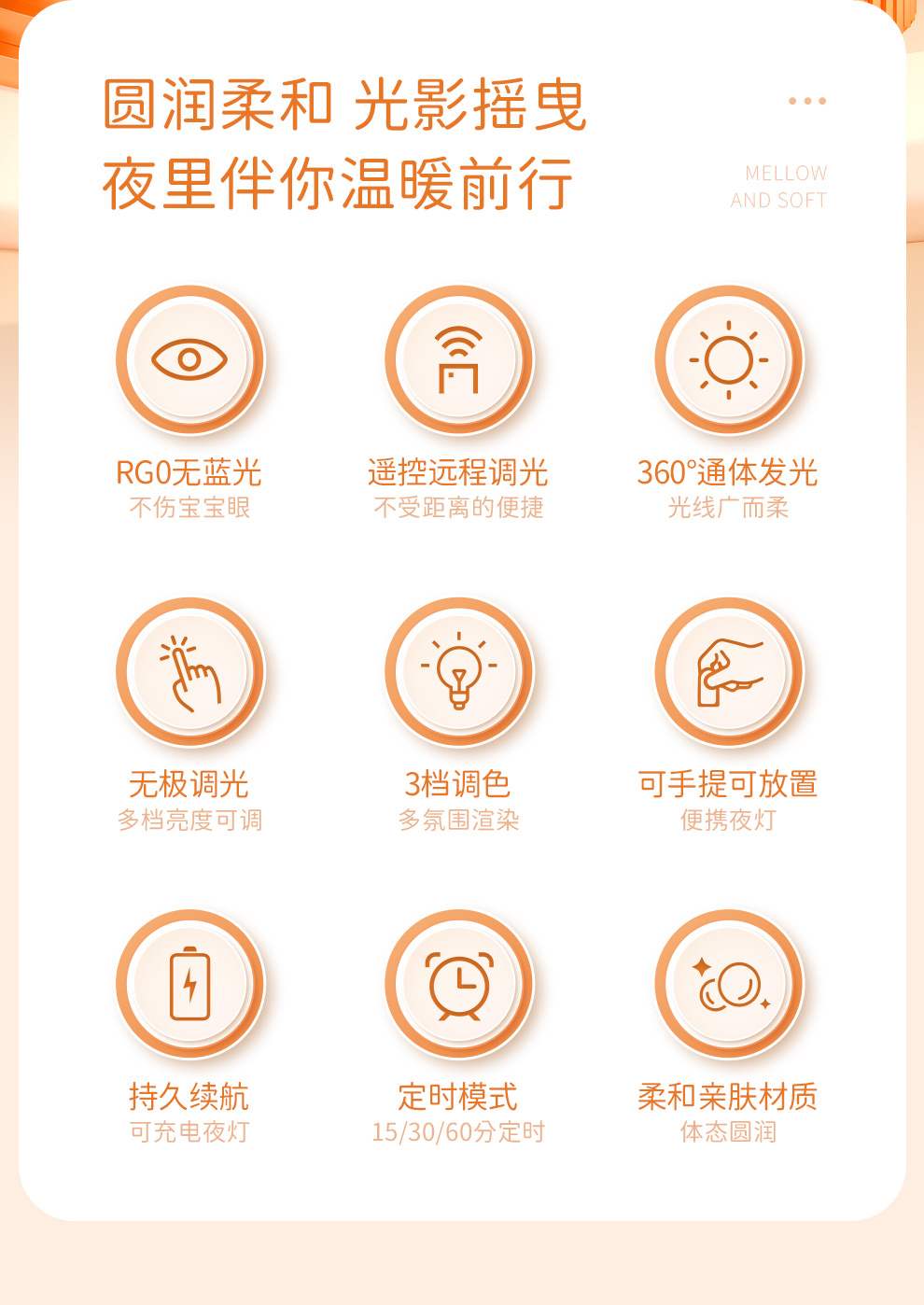 圆润柔和 光影摇曳
夜里伴你温暖前行

MELLOW
AND SOFT

RG0无蓝光
不伤宝宝眼

遥控远程调光
不受距离的便捷

360°通体发光
光线广而柔

无极调光
多档亮度可调

3档调色
多氛围渲染

可手提可放置
便携夜灯

持久续航
可充电夜灯

定时模式
15/30/60分定时

柔和亲肤材质
体态圆润