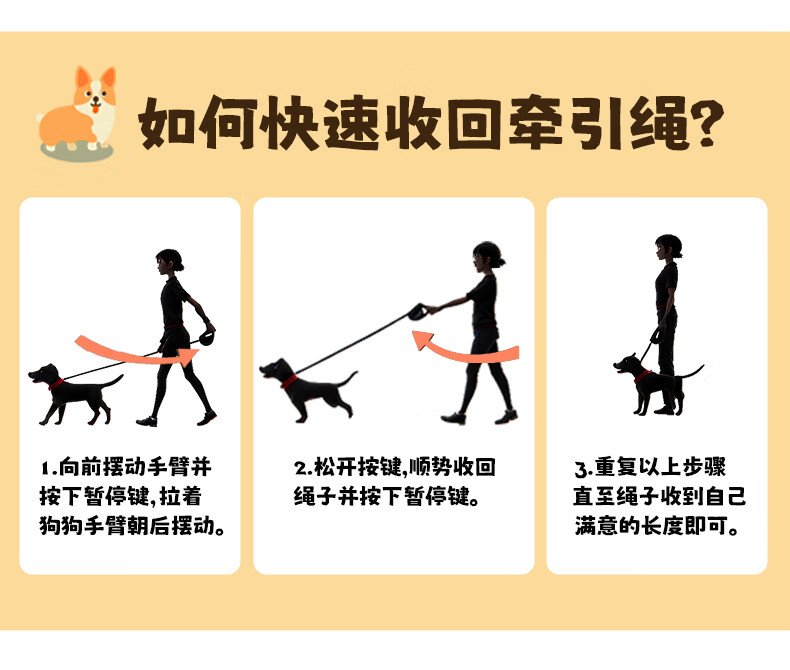 如何快速收回牵引绳?

1.向前摆动手臂并按下暂停键,拉着狗狗手臂朝后摆动。

2.松开按键,顺势收回绳子并按下暂停键。

3.重复以上步骤直至绳子收到自己满意的长度即可。