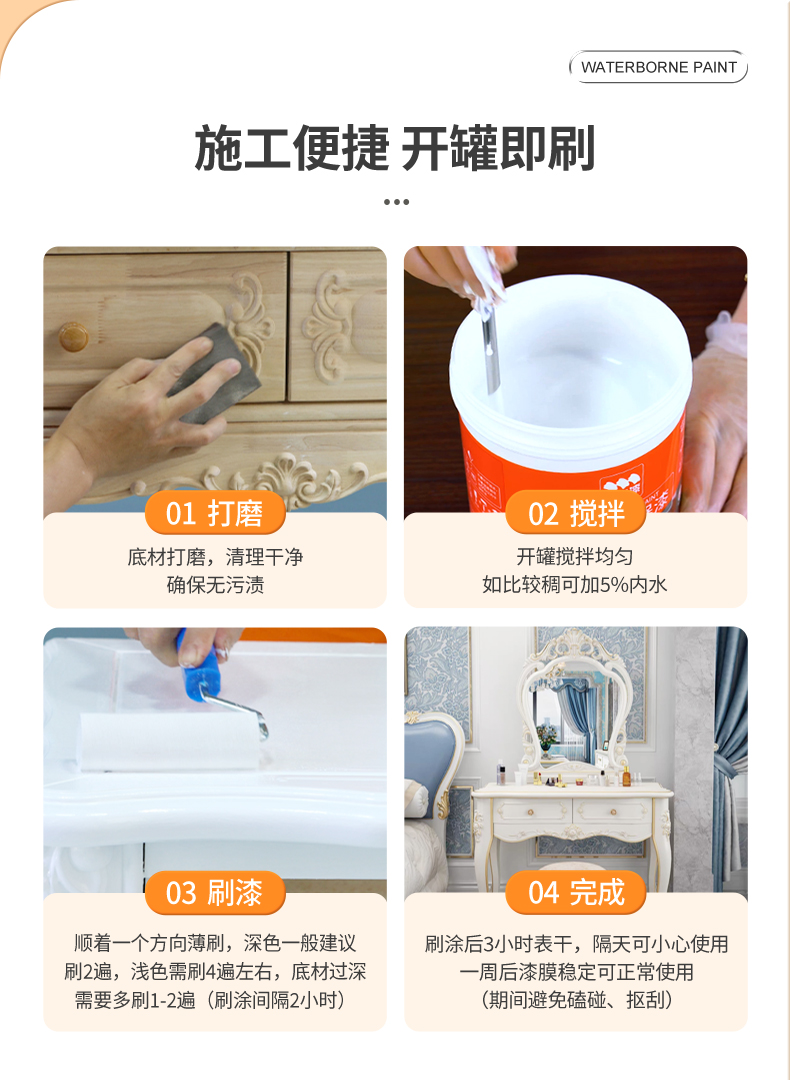 WATERBORNE PAINT

施工便捷 开罐即刷

01 打磨

底材打磨，清理干净
确保无污渍

02 搅拌

开罐搅拌均匀
如比较稠可加5%内水

03 刷漆

顺着一个方向薄刷，深色一般建议刷2遍，浅色需刷4遍左右，底材过深需要多刷1-2遍（刷涂间隔2小时）

04 完成

刷涂后3小时表干，隔天可小心使用
一周后漆膜稳定可正常使用
（期间避免磕碰、抠刮）