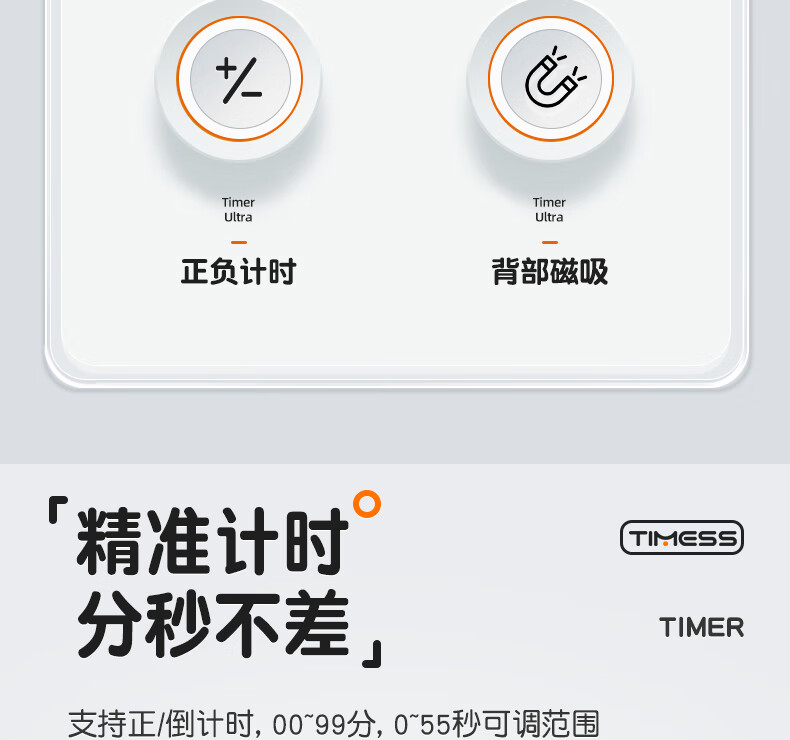 Timer
Ultra

正负计时

Timer
Ultra

背部磁吸

「精准计时
分秒不差」

TIMESS

TIMER

支持正/倒计时，00~99分，0~55秒可调范围