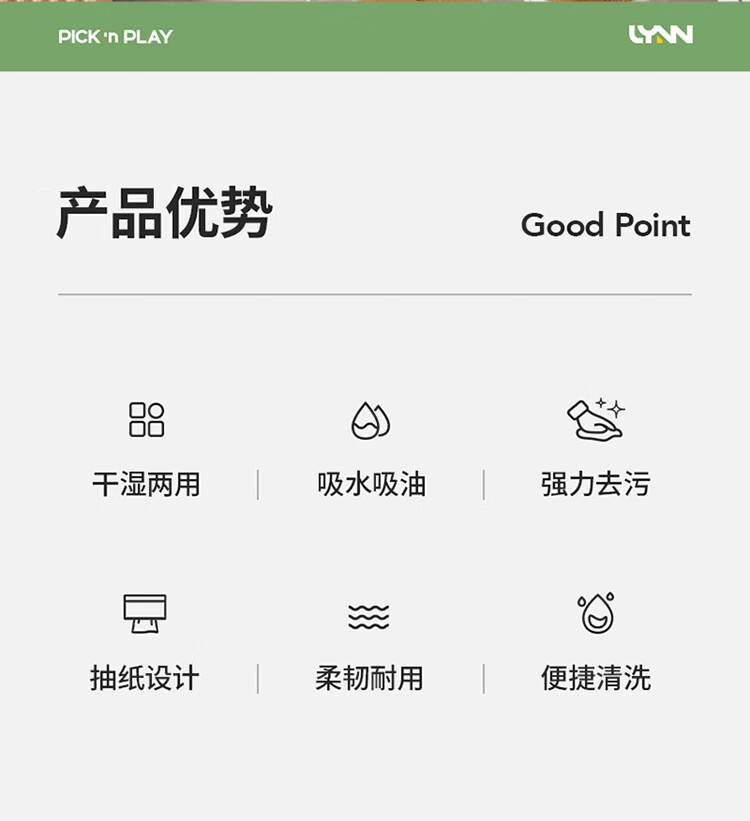 PICK 'n PLAY

LYNN

产品优势

Good Point

干湿两用

吸水吸油

强力去污

抽纸设计

柔韧耐用

便捷清洗