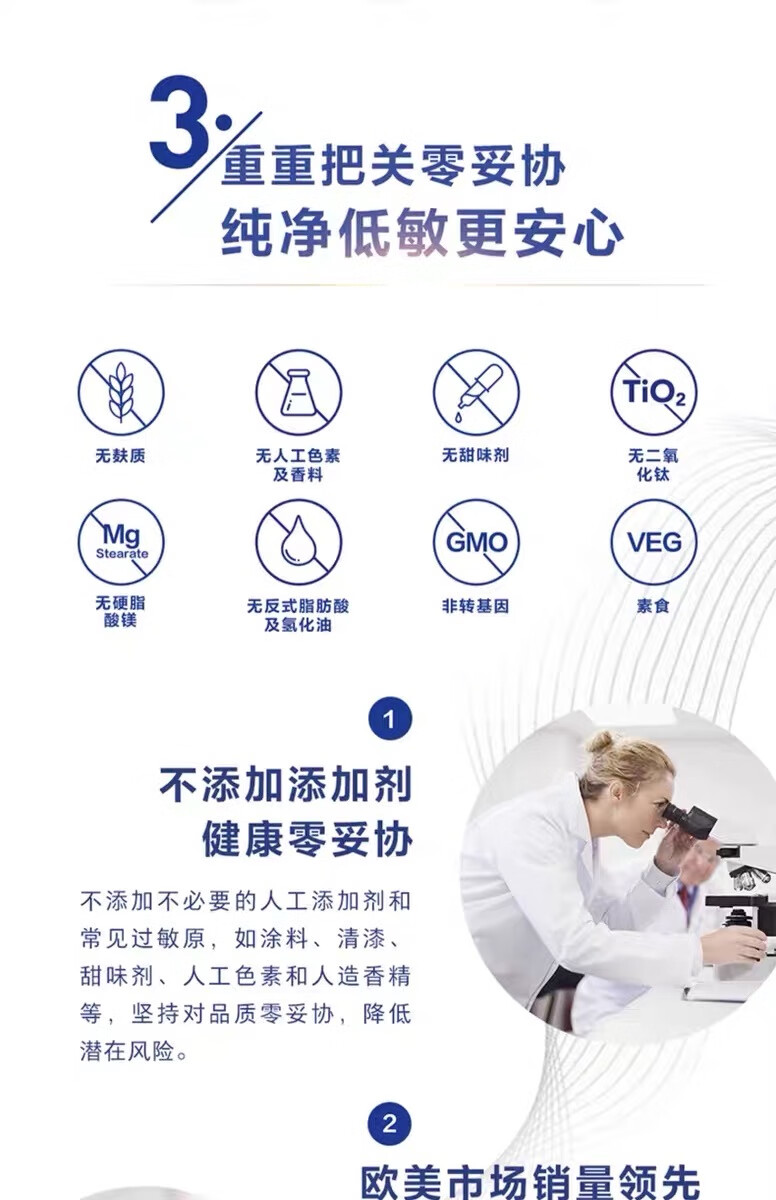 3.
重重把关零妥协
纯净低敏更安心

无麸质

无人工色素及香料

无甜味剂

$TiO_2$
无二氧化钛

Mg Stearate
无硬脂酸镁

无反式脂肪酸及氢化油

GMO
非转基因

VEG
素食

1
不添加添加剂
健康零妥协

不添加不必要的人工添加剂和常见过敏原，如涂料、清漆、甜味剂、人工色素和人造香精等，坚持对品质零妥协，降低潜在风险。

2
欧美市场销量领先