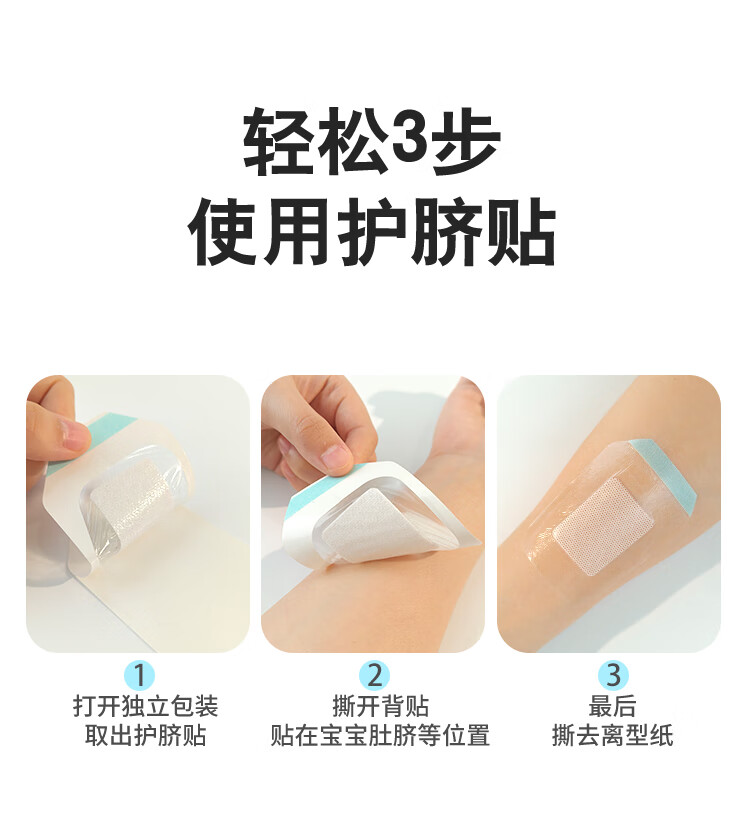 轻松3步
使用护脐贴

1
打开独立包装
取出护脐贴

2
撕开背贴
贴在宝宝肚脐等位置

3
最后
撕去离型纸