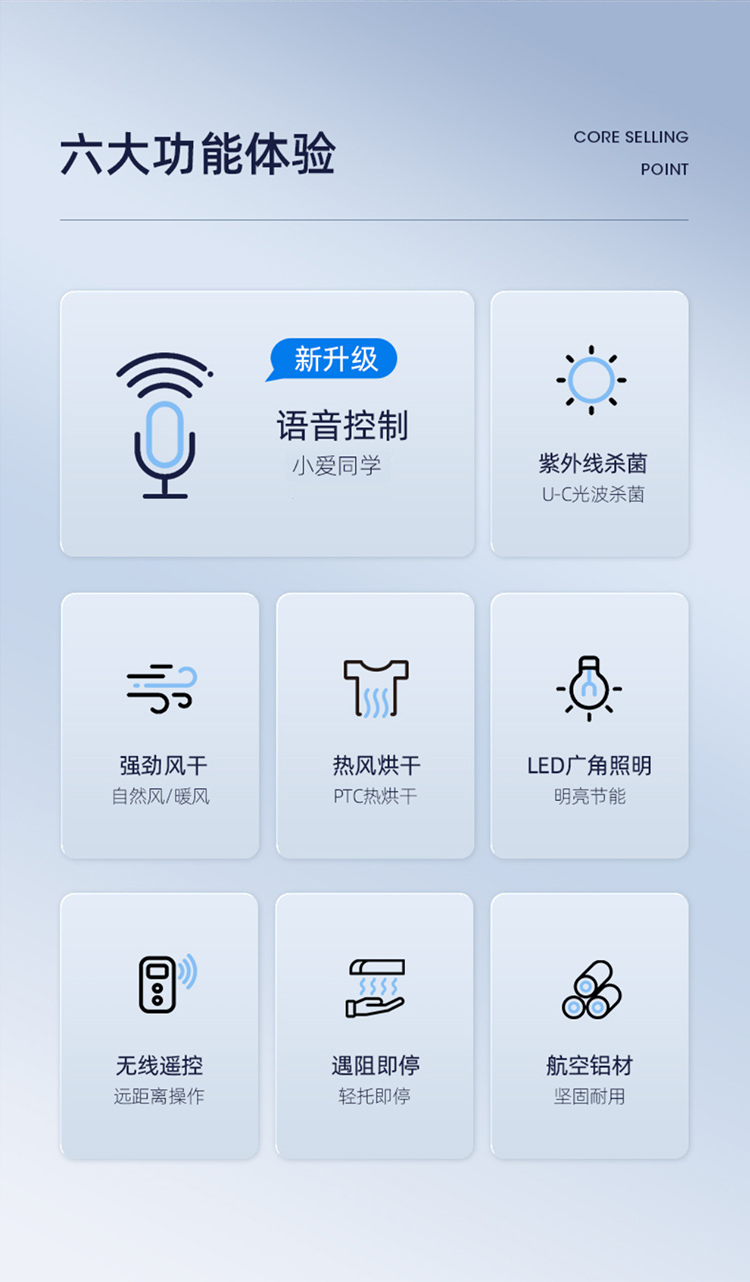 六大功能体验

CORE SELLING
POINT

新升级
语音控制
小爱同学

紫外线杀菌
U-C光波杀菌

强劲风干
自然风/暖风

热风烘干
PTC热烘干

LED广角照明
明亮节能

无线遥控
远距离操作

遇阻即停
轻托即停

航空铝材
坚固耐用