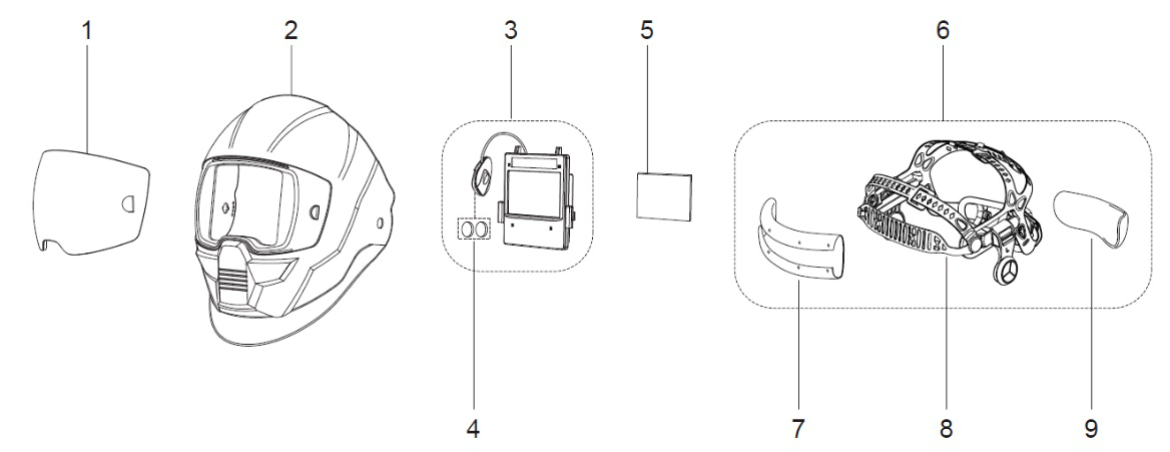 1 2 3 5 6

4 7 8 9