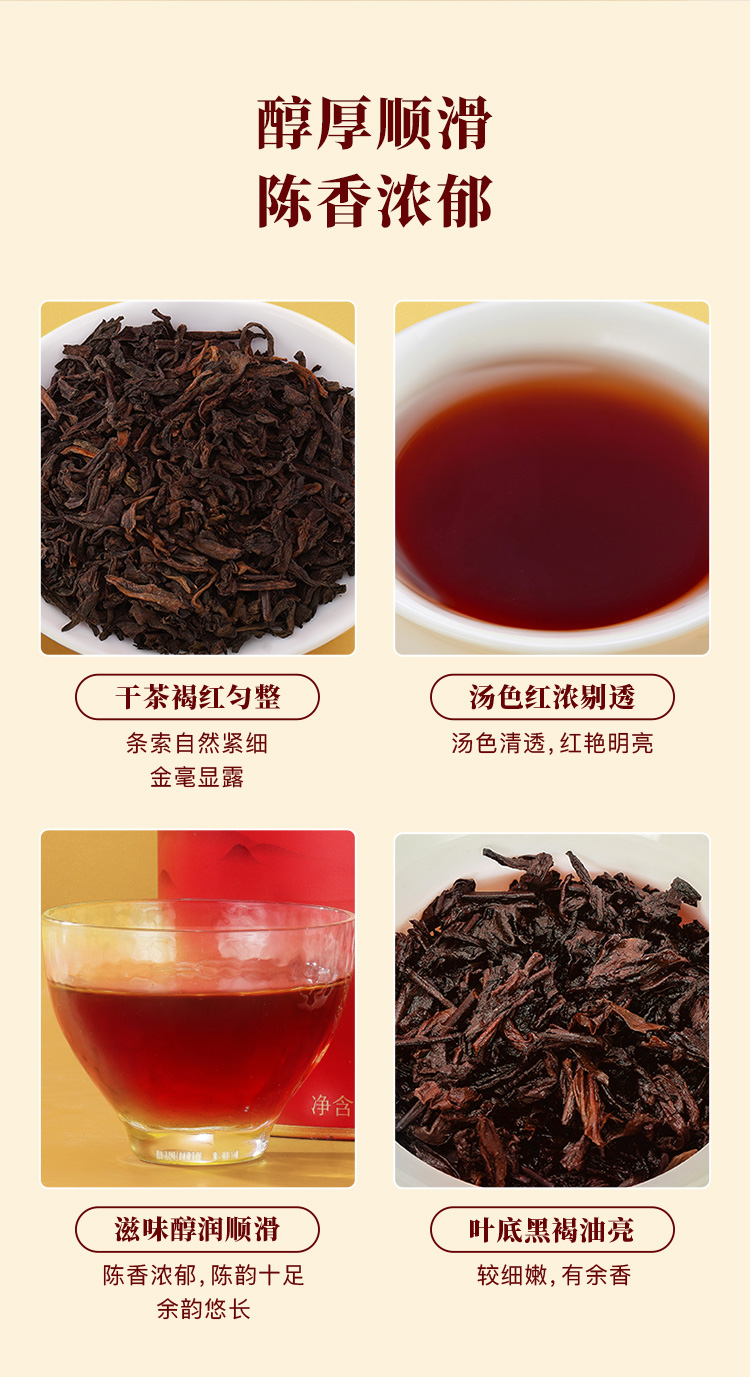 醇厚顺滑
陈香浓郁

干茶褐红匀整
条索自然紧细
金毫显露

汤色红浓剔透
汤色清透，红艳明亮

净含

滋味醇润顺滑
陈香浓郁，陈韵十足
余韵悠长

叶底黑褐油亮
较细嫩，有余香