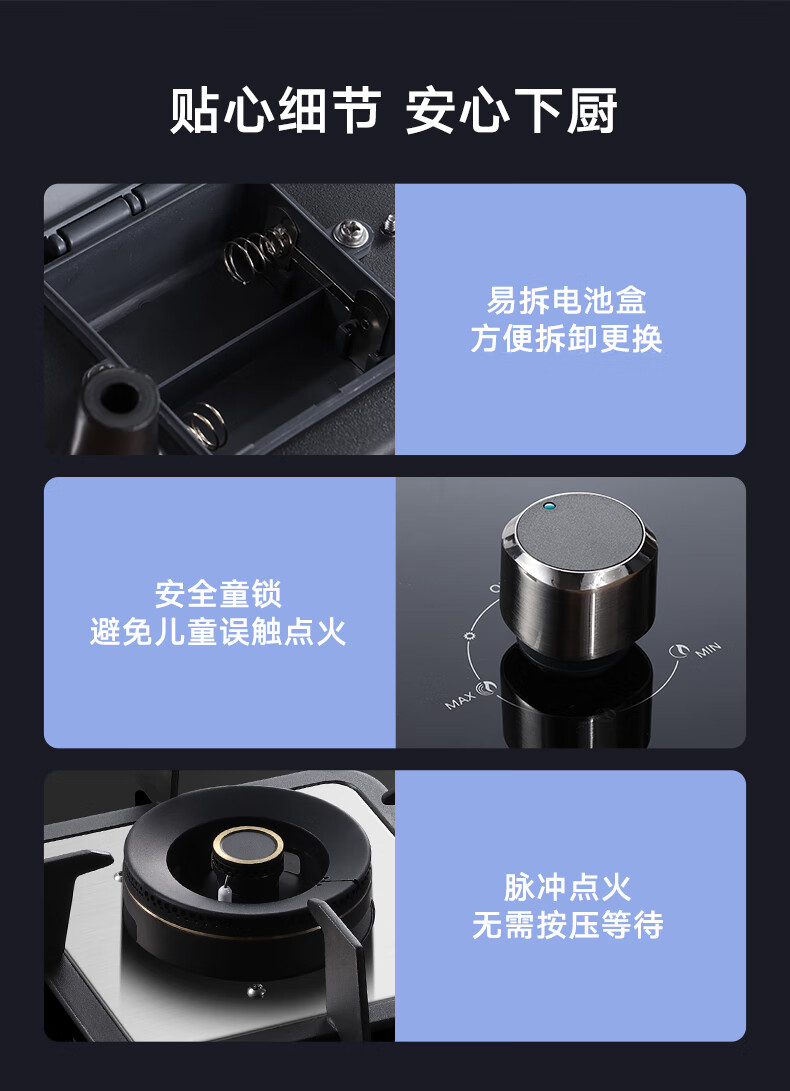 贴心细节 安心下厨

易拆电池盒
方便拆卸更换

安全童锁
避免儿童误触点火

MAX

MIN

脉冲点火
无需按压等待