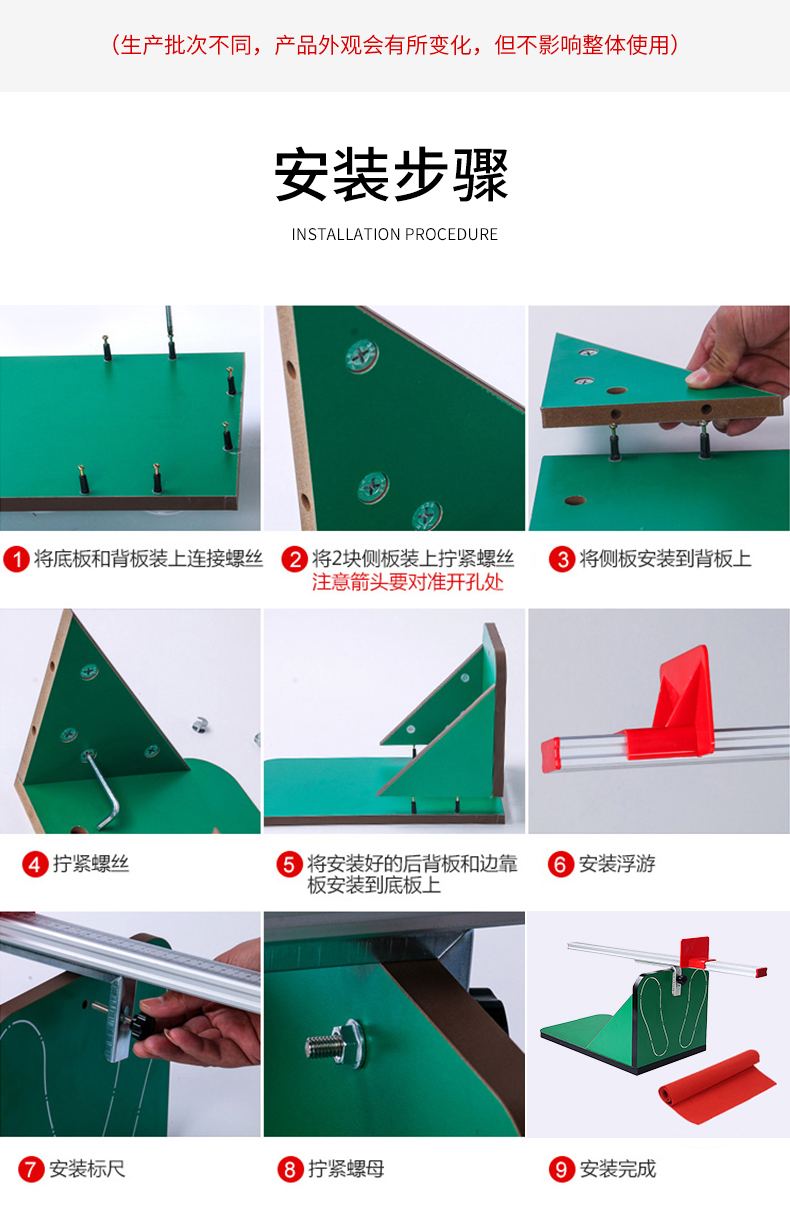 （生产批次不同，产品外观会有所变化，但不影响整体使用）

安装步骤

INSTALLATION PROCEDURE

1 将底板和背板装上连接螺丝

2 将2块侧板装上拧紧螺丝
注意箭头要对准开孔处

3 将侧板安装到背板上

4 拧紧螺丝

5 将安装好的后背板和边靠板安装到底板上

6 安装浮游

7 安装标尺

8 拧紧螺母

9 安装完成