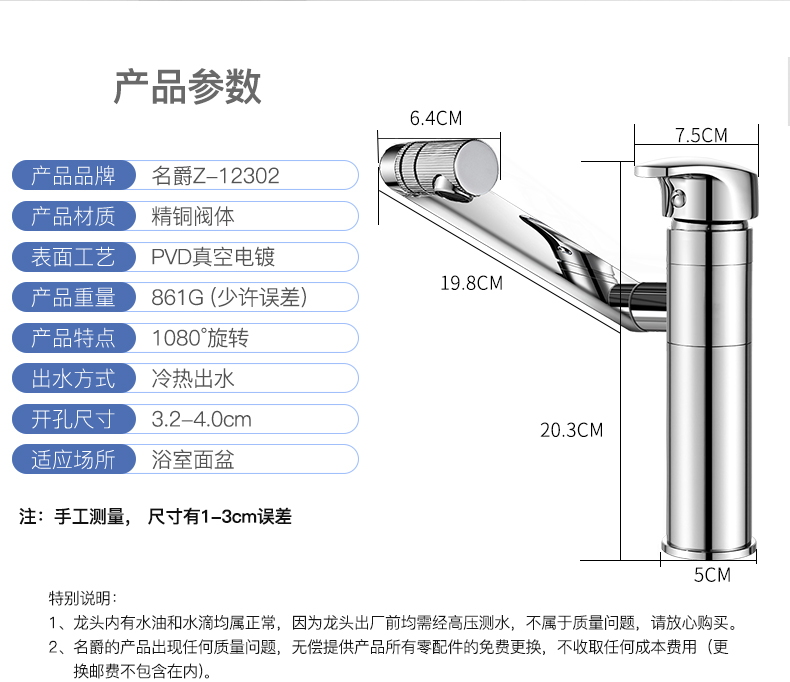 产品参数

| 产品品牌 | 名爵Z-12302 |
|---|---|
| 产品材质 | 精铜阀体 |
| 表面工艺 | PVD真空电镀 |
| 产品重量 | 861G (少许误差) |
| 产品特点 | 1080°旋转 |
| 出水方式 | 冷热出水 |
| 开孔尺寸 | 3.2-4.0cm |
| 适应场所 | 浴室面盆 |

注：手工测量， 尺寸有1-3cm误差

6.4CM

7.5CM

19.8CM

20.3CM

5CM

特别说明：

1、龙头内有水油和水滴均属正常，因为龙头出厂前均需经高压测水，不属于质量问题，请放心购买。

2、名爵的产品出现任何质量问题，无偿提供产品所有零配件的免费更换，不收取任何成本费用（更换邮费不包含在内）。