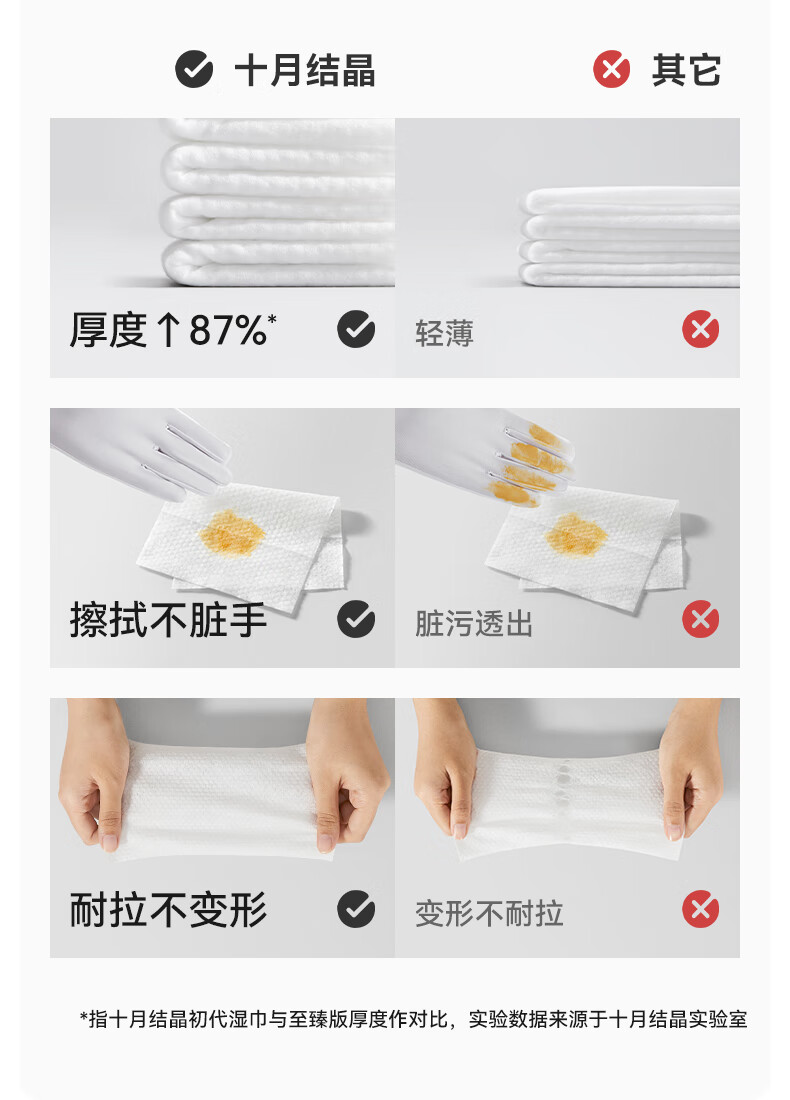 十月结晶

其它

厚度↑87%*

轻薄

擦拭不脏手

脏污透出

耐拉不变形

变形不耐拉

*指十月结晶初代湿巾与至臻版厚度作对比，实验数据来源于十月结晶实验室