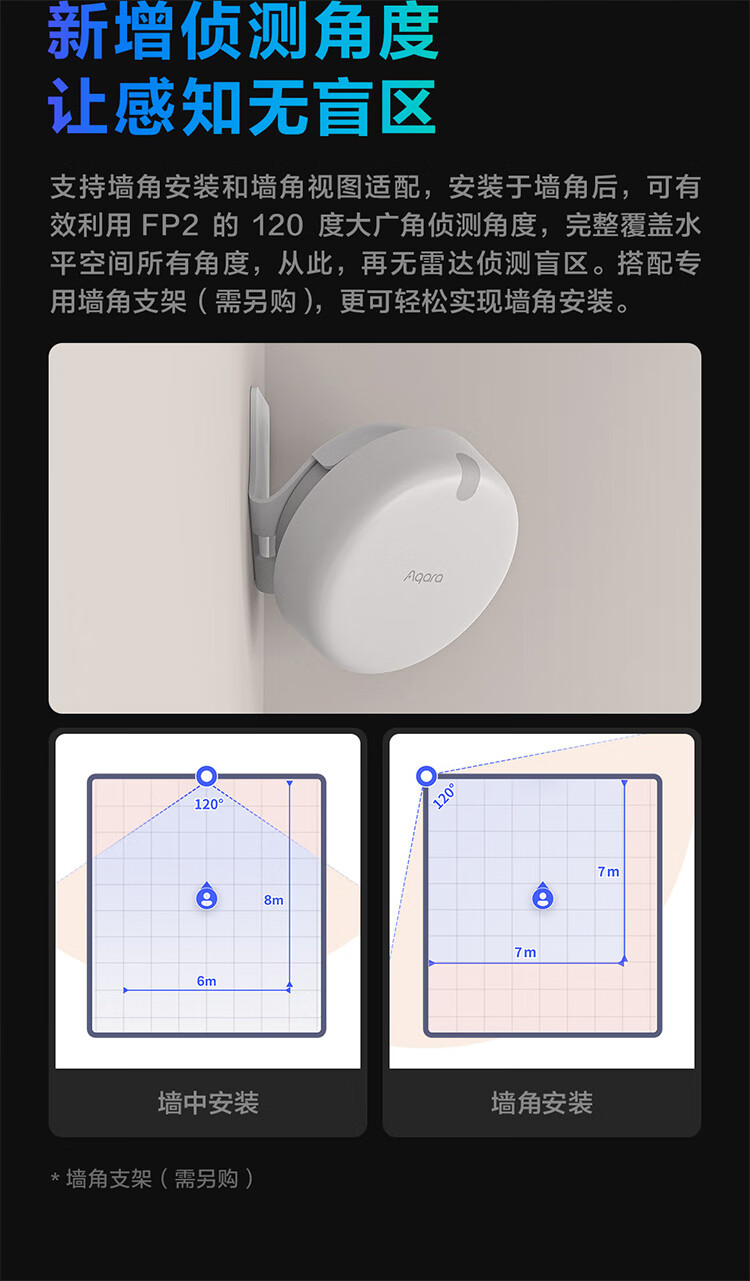 新增侦测角度
让感知无盲区

支持墙角安装和墙角视图适配，安装于墙角后，可有效利用 FP2 的 120 度大广角侦测角度，完整覆盖水平空间所有角度，从此，再无雷达侦测盲区。搭配专用墙角支架（需另购），更可轻松实现墙角安装。

Aqara

120°

8m

6m

墙中安装

120°

7m

7m

墙角安装

* 墙角支架（需另购）