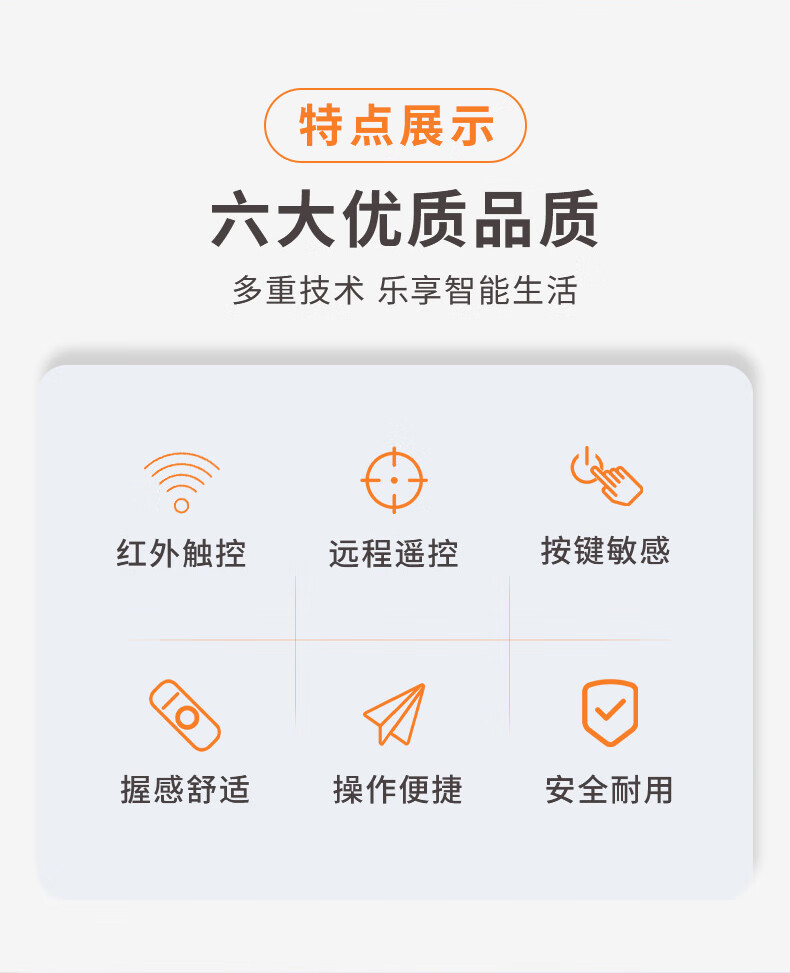 特点展示

六大优质品质

多重技术 乐享智能生活

红外触控

远程遥控

按键敏感

握感舒适

操作便捷

安全耐用