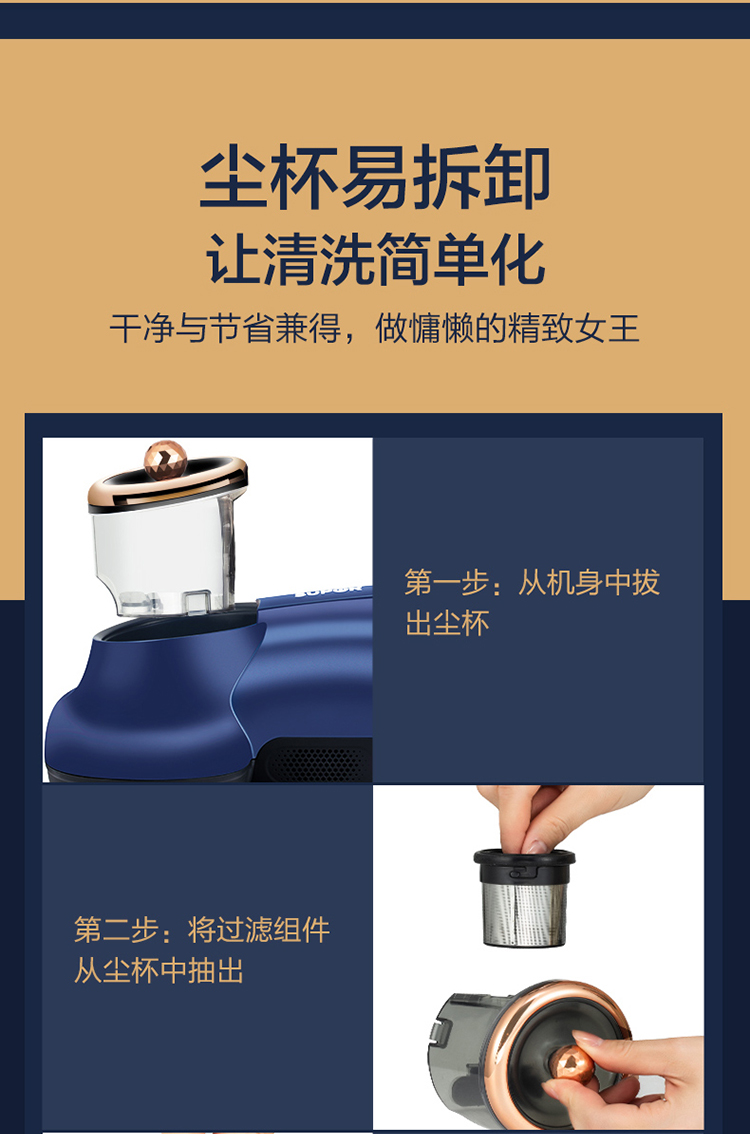 尘杯易拆卸
让清洗简单化

干净与节省兼得，做慵懒的精致女王

第一步：从机身中拔出尘杯

第二步：将过滤组件从尘杯中抽出