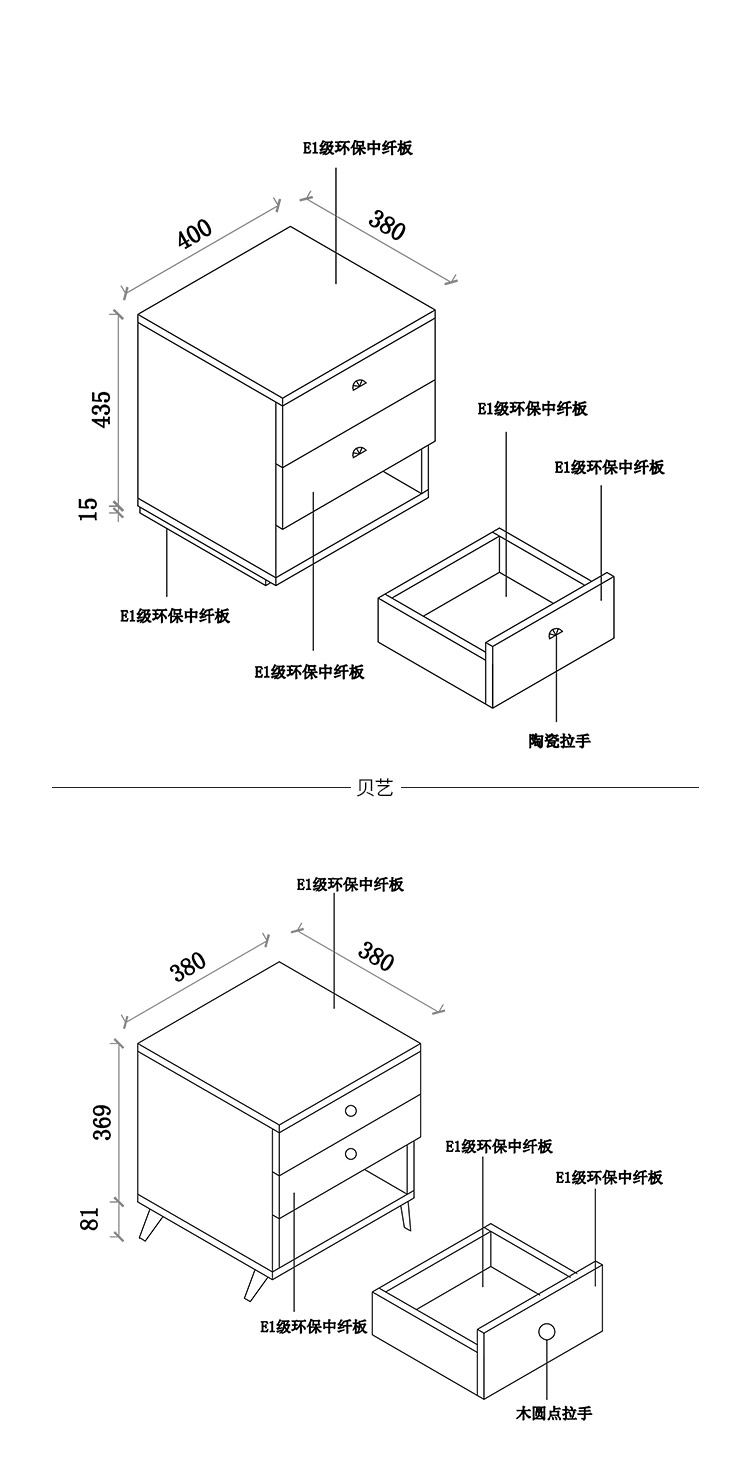 E1级环保中纤板

400

380

435

15

E1级环保中纤板

E1级环保中纤板

E1级环保中纤板

E1级环保中纤板

陶瓷拉手

贝艺

E1级环保中纤板

380

380

369

81

E1级环保中纤板

E1级环保中纤板

E1级环保中纤板

木圆点拉手