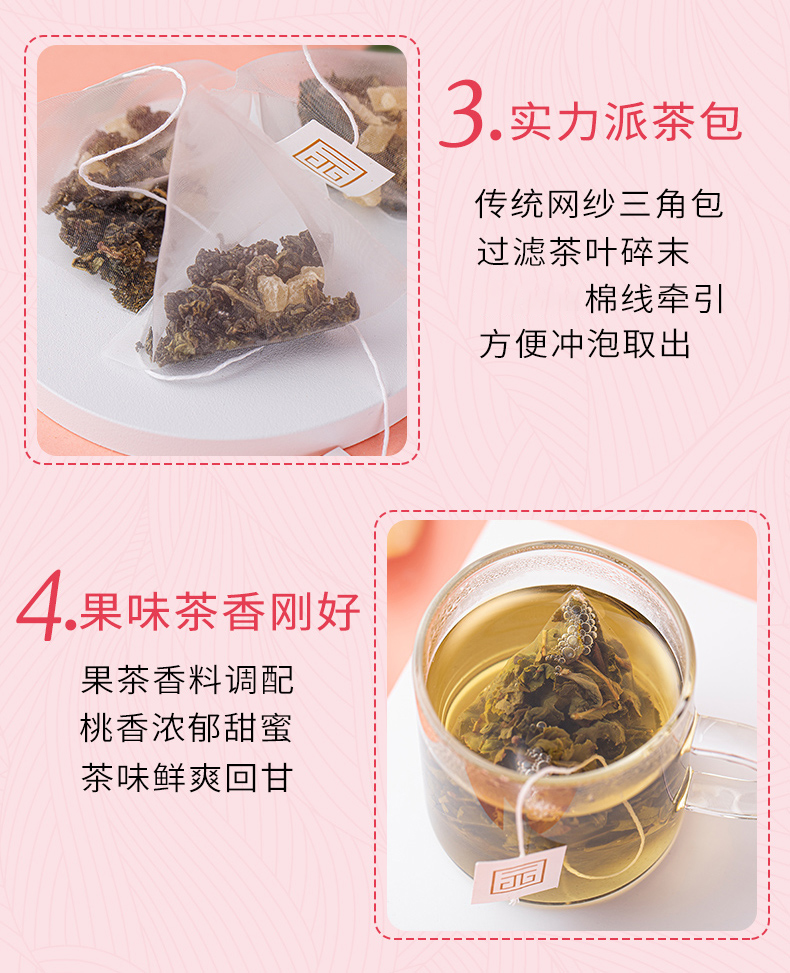 3.实力派茶包

传统网纱三角包
过滤茶叶碎末
棉线牵引
方便冲泡取出

4.果味茶香刚好

果茶香料调配
桃香浓郁甜蜜
茶味鲜爽回甘