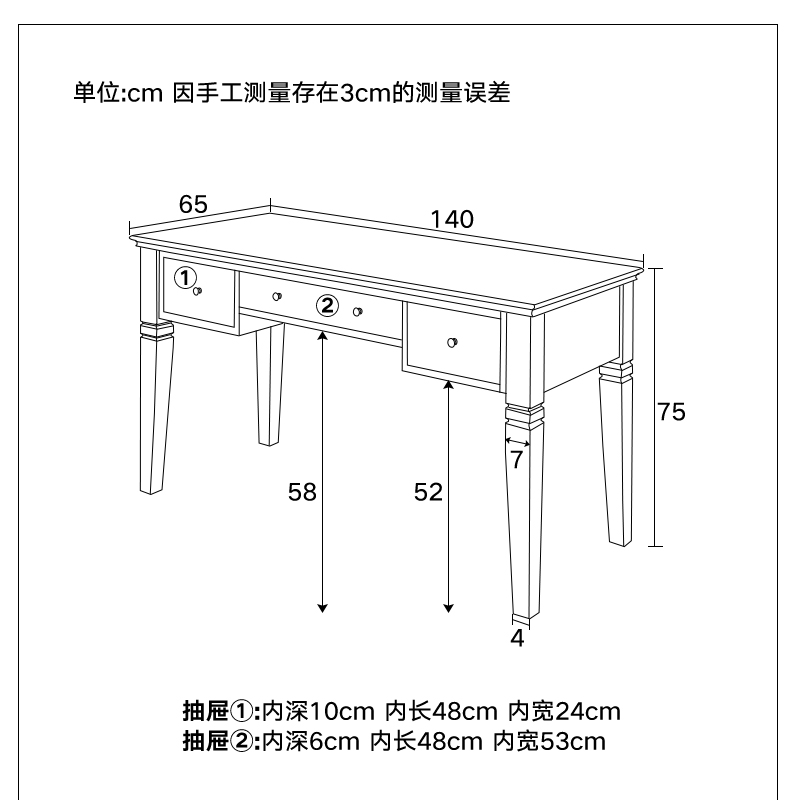 单位:cm 因手工测量存在3cm的测量误差

65

140

①

②

75

7

58

52

4

抽屉①:内深10cm 内长48cm 内宽24cm
抽屉②:内深6cm 内长48cm 内宽53cm