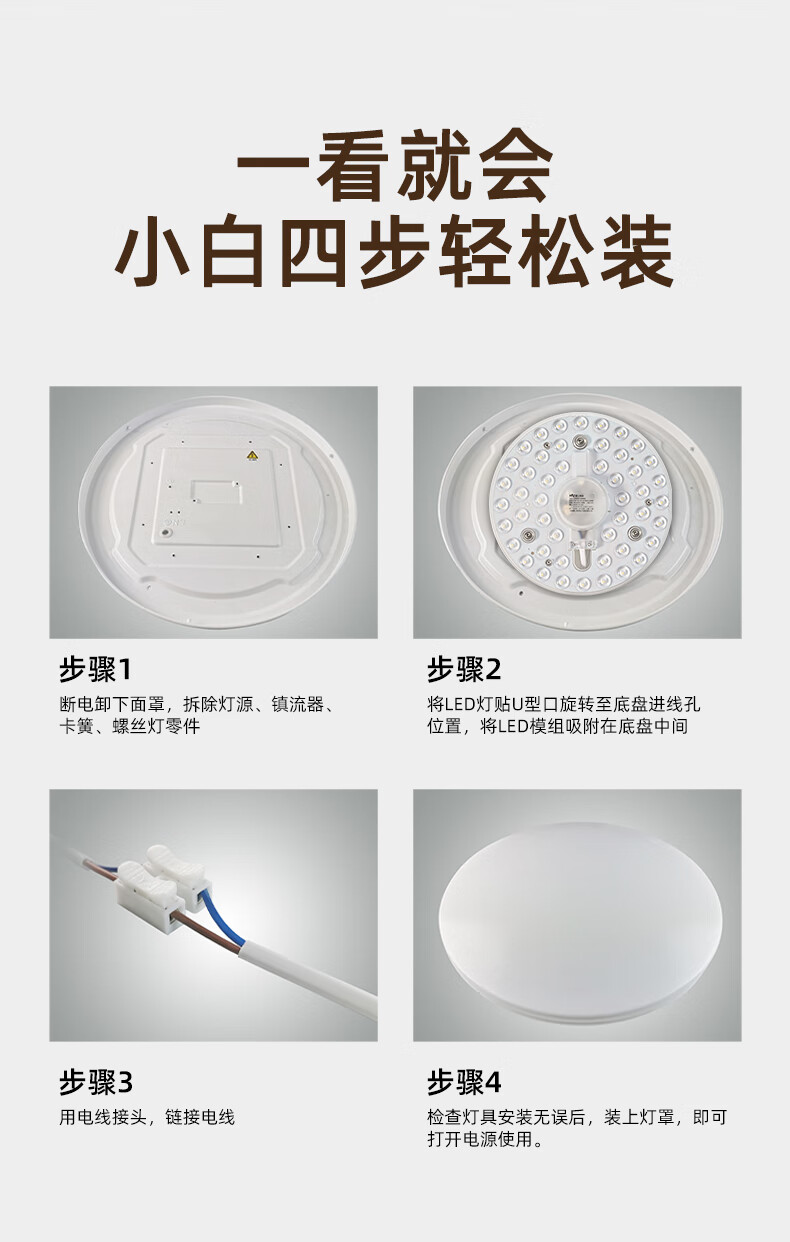 一看就会
小白四步轻松装

步骤1
断电卸下面罩，拆除灯源、镇流器、卡簧、螺丝灯零件

步骤2
将LED灯贴U型口旋转至底盘进线孔位置，将LED模组吸附在底盘中间

步骤3
用电线接头，链接电线

步骤4
检查灯具安装无误后，装上灯罩，即可打开电源使用。