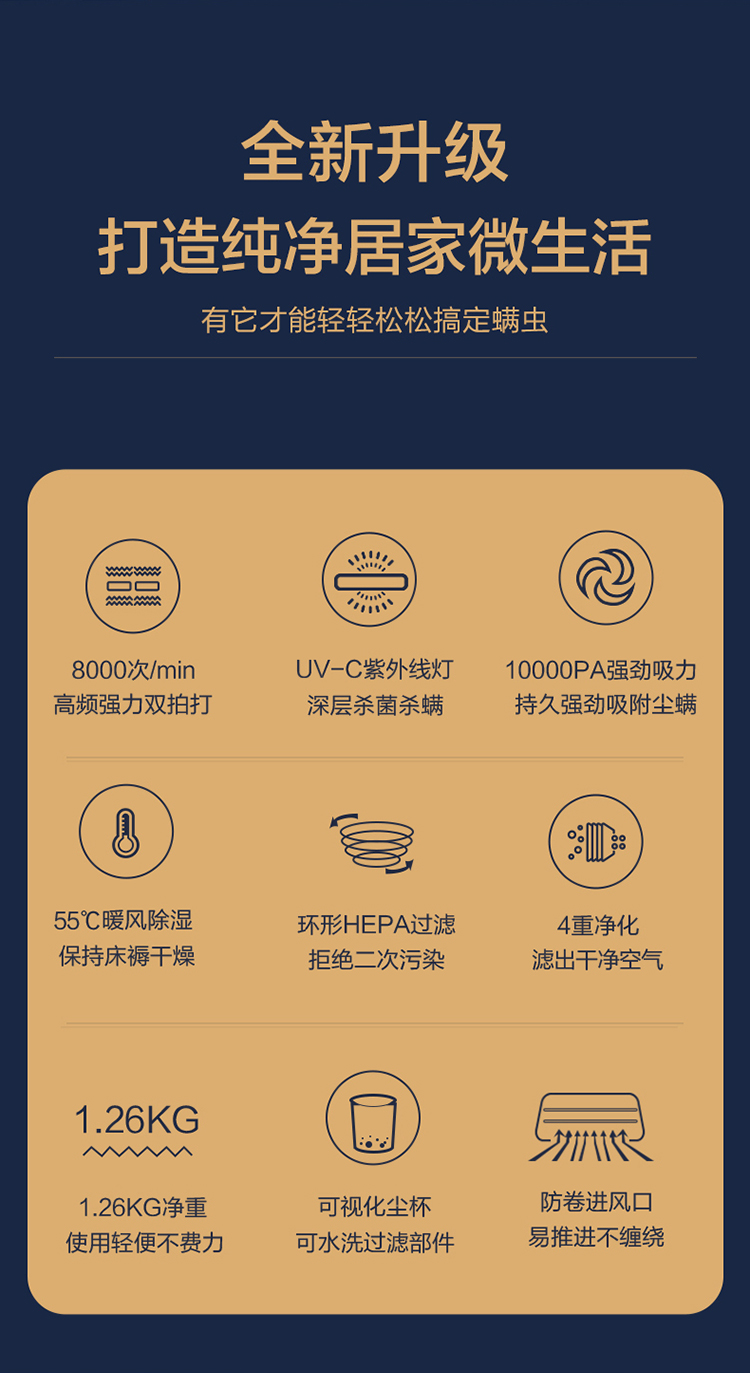 全新升级
打造纯净居家微生活

有它才能轻轻松松搞定螨虫

8000次/min
高频强力双拍打

UV-C紫外线灯
深层杀菌杀螨

10000PA强劲吸力
持久强劲吸附尘螨

55℃暖风除湿
保持床褥干燥

环形HEPA过滤
拒绝二次污染

4重净化
滤出干净空气

1.26KG

1.26KG净重
使用轻便不费力

可视化尘杯
可水洗过滤部件

防卷进风口
易推进不缠绕