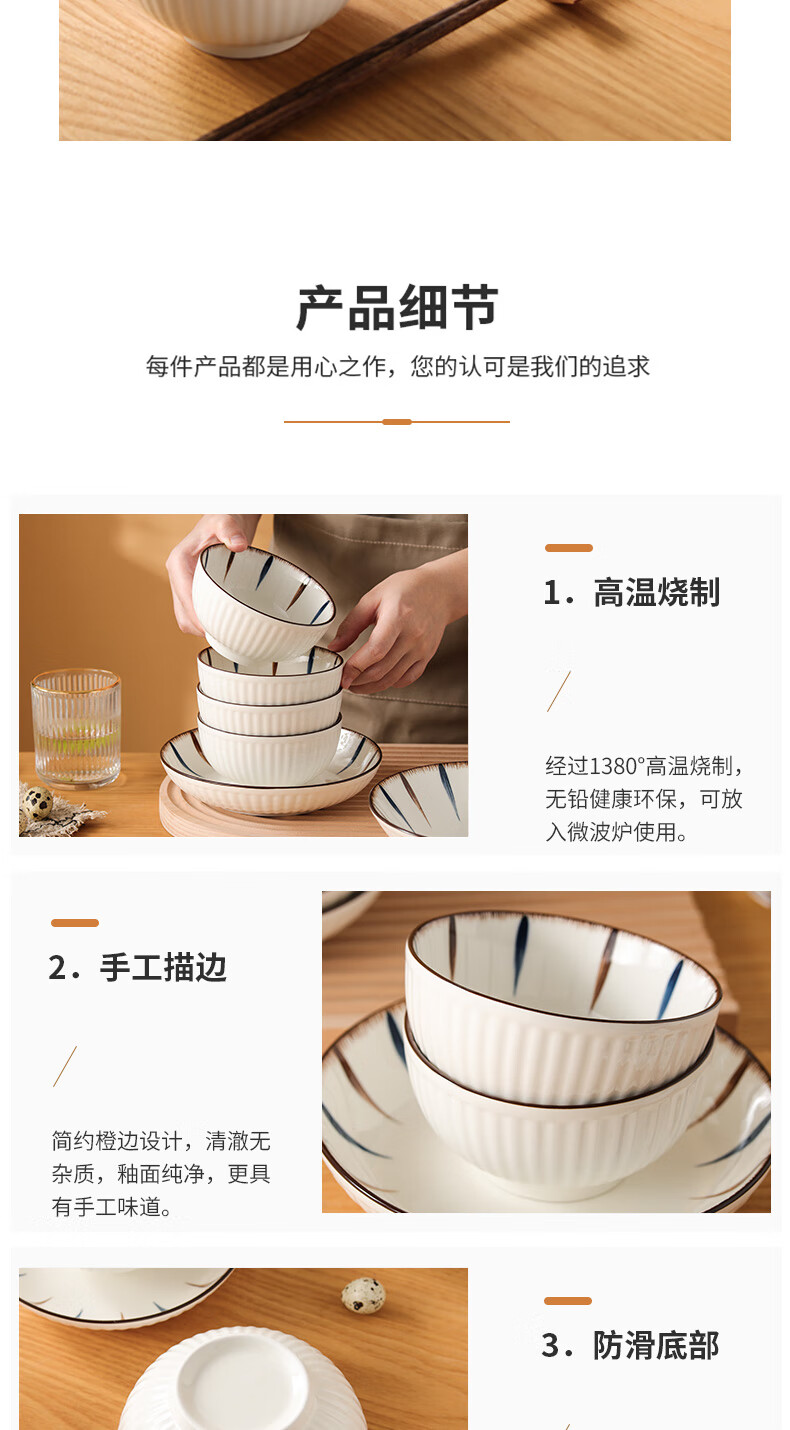 产品细节

每件产品都是用心之作，您的认可是我们的追求

1．高温烧制

经过1380°高温烧制，无铅健康环保，可放入微波炉使用。

2．手工描边

简约橙边设计，清澈无杂质，釉面纯净，更具有手工味道。

3．防滑底部