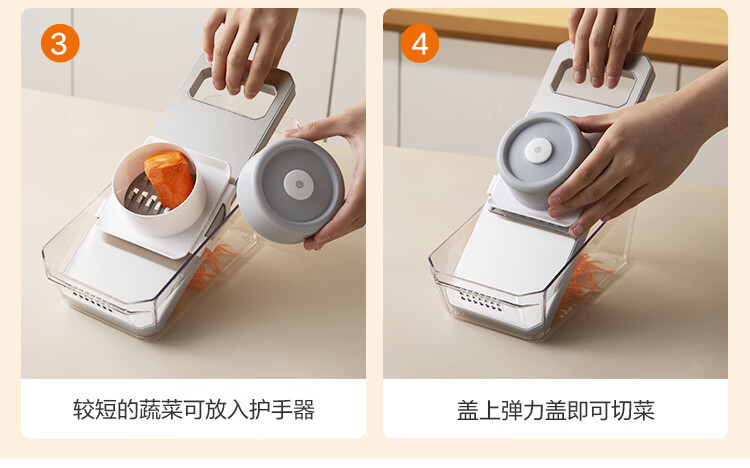 3

较短的蔬菜可放入护手器

4

盖上弹力盖即可切菜