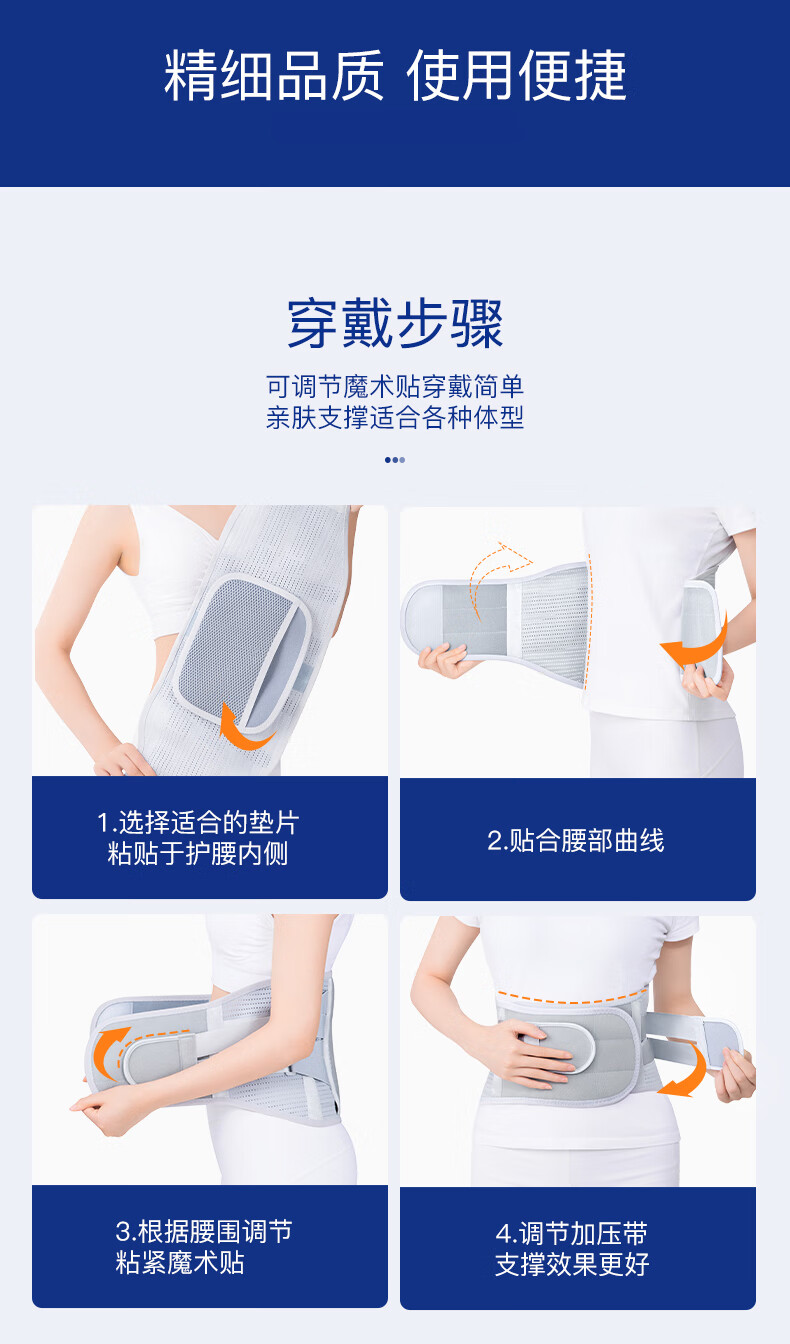 精细品质 使用便捷

穿戴步骤

可调节魔术贴穿戴简单
亲肤支撑适合各种体型

1.选择适合的垫片
粘贴于护腰内侧

2.贴合腰部曲线

3.根据腰围调节
粘紧魔术贴

4.调节加压带
支撑效果更好