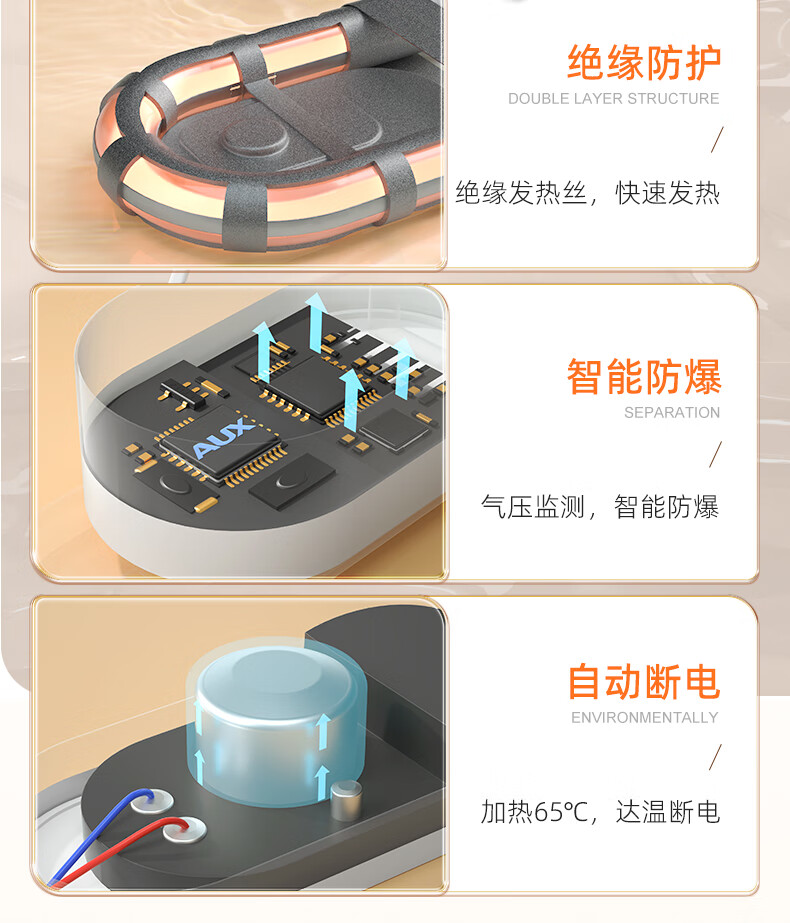 绝缘防护
DOUBLE LAYER STRUCTURE
/
绝缘发热丝，快速发热

AUX

智能防爆
SEPARATION
/
气压监测，智能防爆

自动断电
ENVIRONMENTALLY
/
加热65℃，达温断电