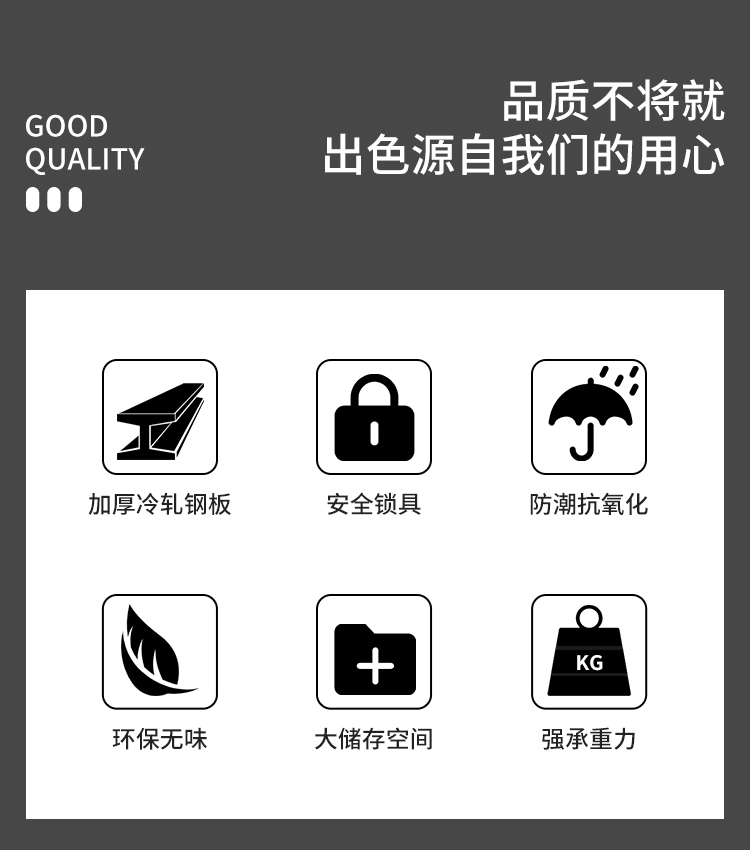 GOOD
QUALITY

品质不将就
出色源自我们的用心

加厚冷轧钢板

安全锁具

防潮抗氧化

环保无味

大储存空间

KG

强承重力