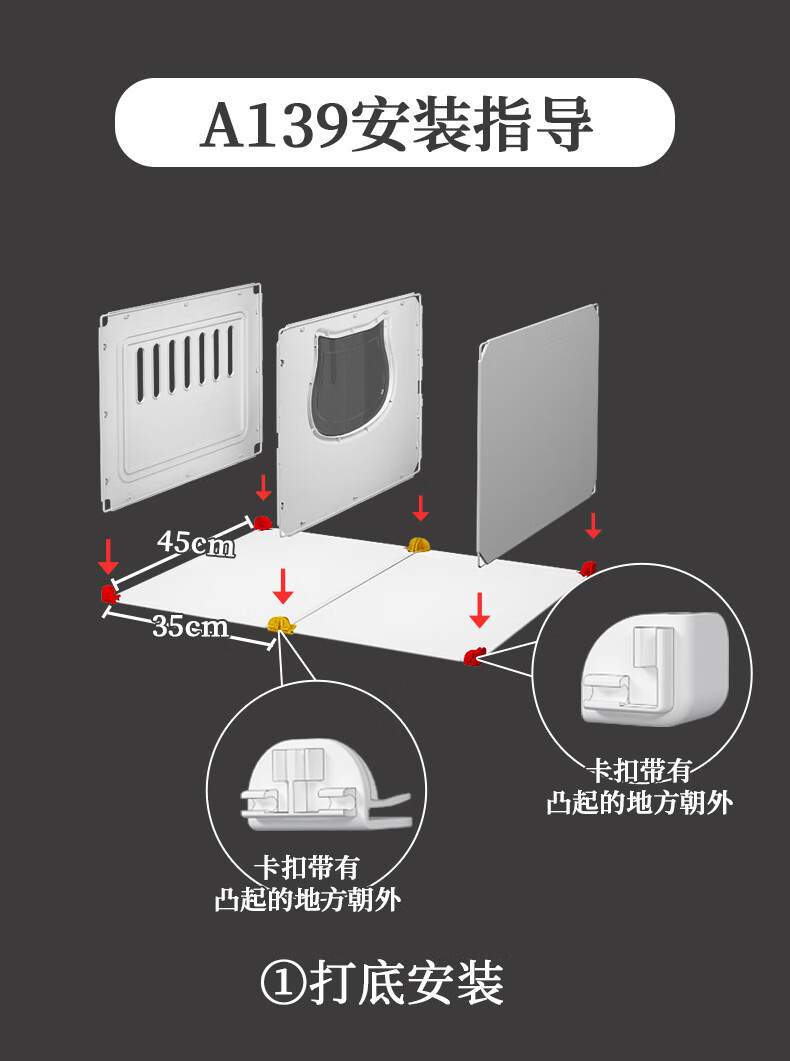 A139安装指导

45cm

35cm

卡扣带有
凸起的地方朝外

卡扣带有
凸起的地方朝外

①打底安装