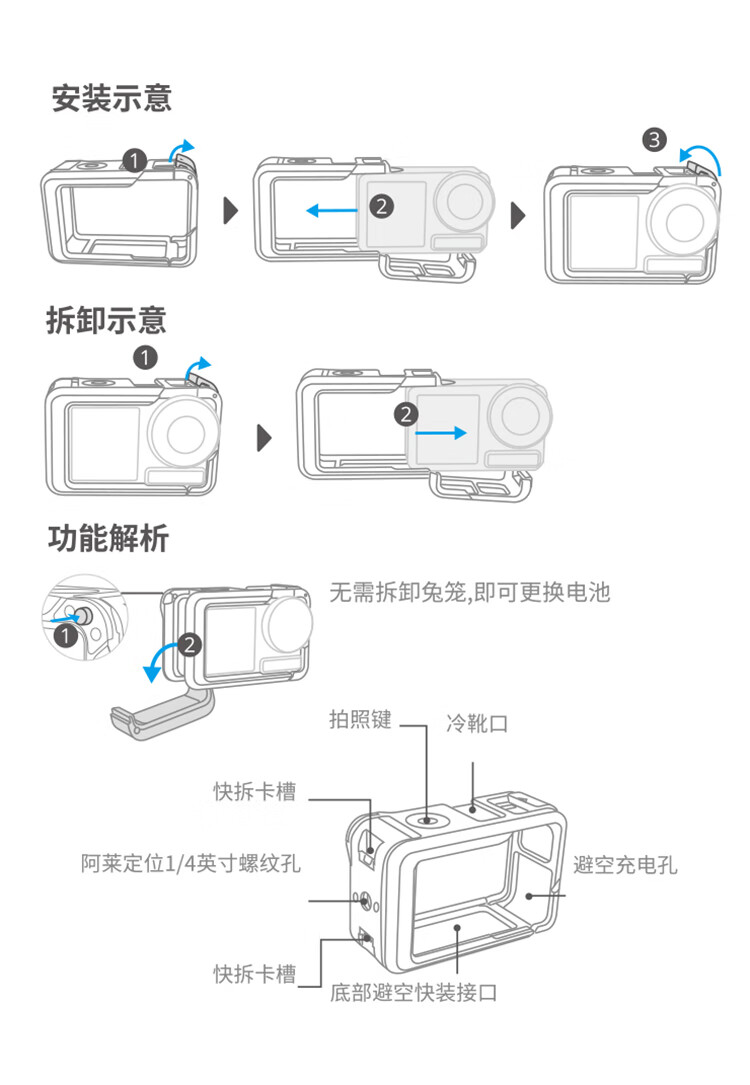 安装示意

1

2

3

拆卸示意

1

2

功能解析

1

2

无需拆卸兔笼,即可更换电池

拍照键

冷靴口

快拆卡槽

阿莱定位1/4英寸螺纹孔

避空充电孔

快拆卡槽

底部避空快装接口