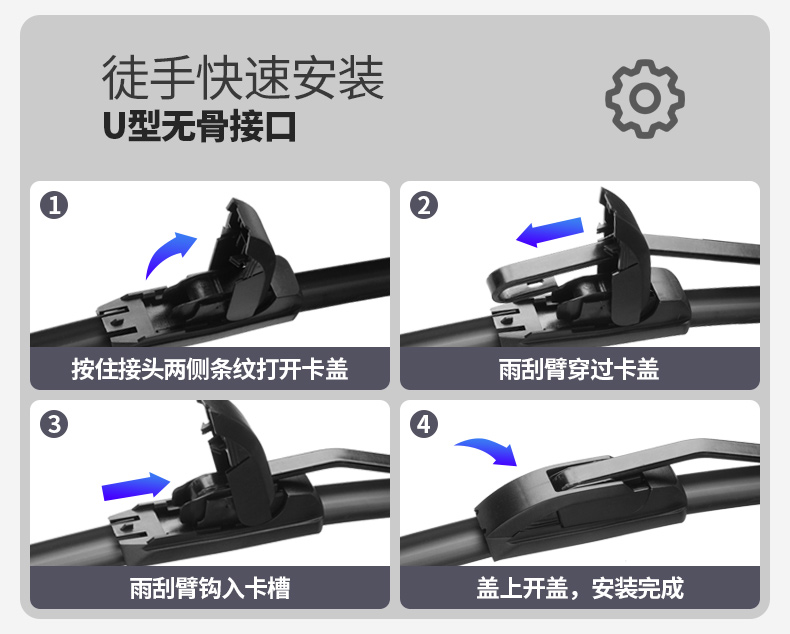 徒手快速安装
U型无骨接口

1
按住接头两侧条纹打开卡盖

2
雨刮臂穿过卡盖

3
雨刮臂钩入卡槽

4
盖上开盖，安装完成