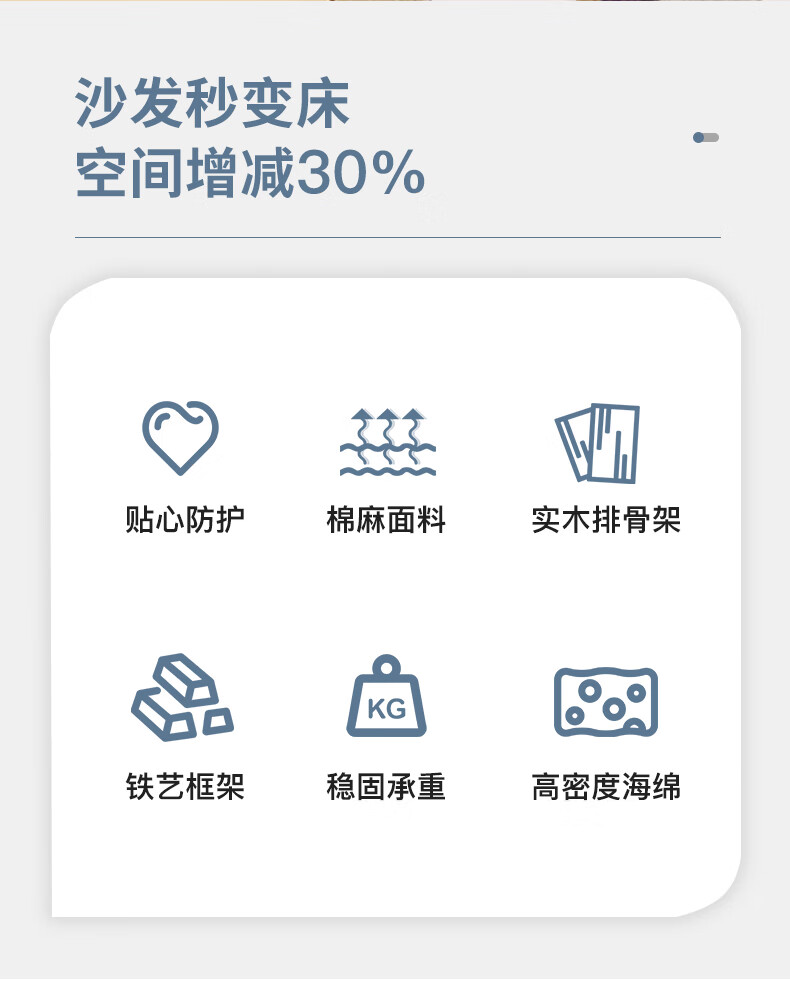 沙发秒变床
空间增减30%

贴心防护

棉麻面料

实木排骨架

铁艺框架

KG

稳固承重

高密度海绵