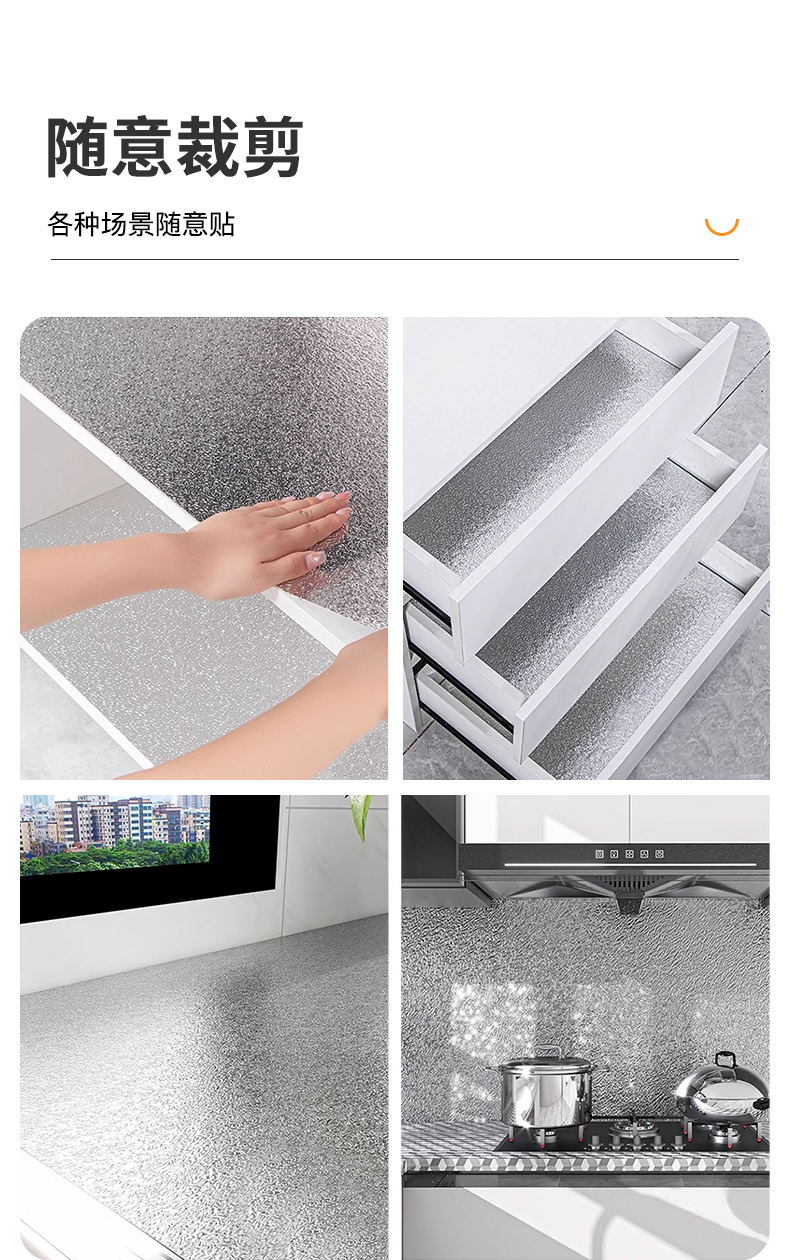 随意裁剪

各种场景随意贴